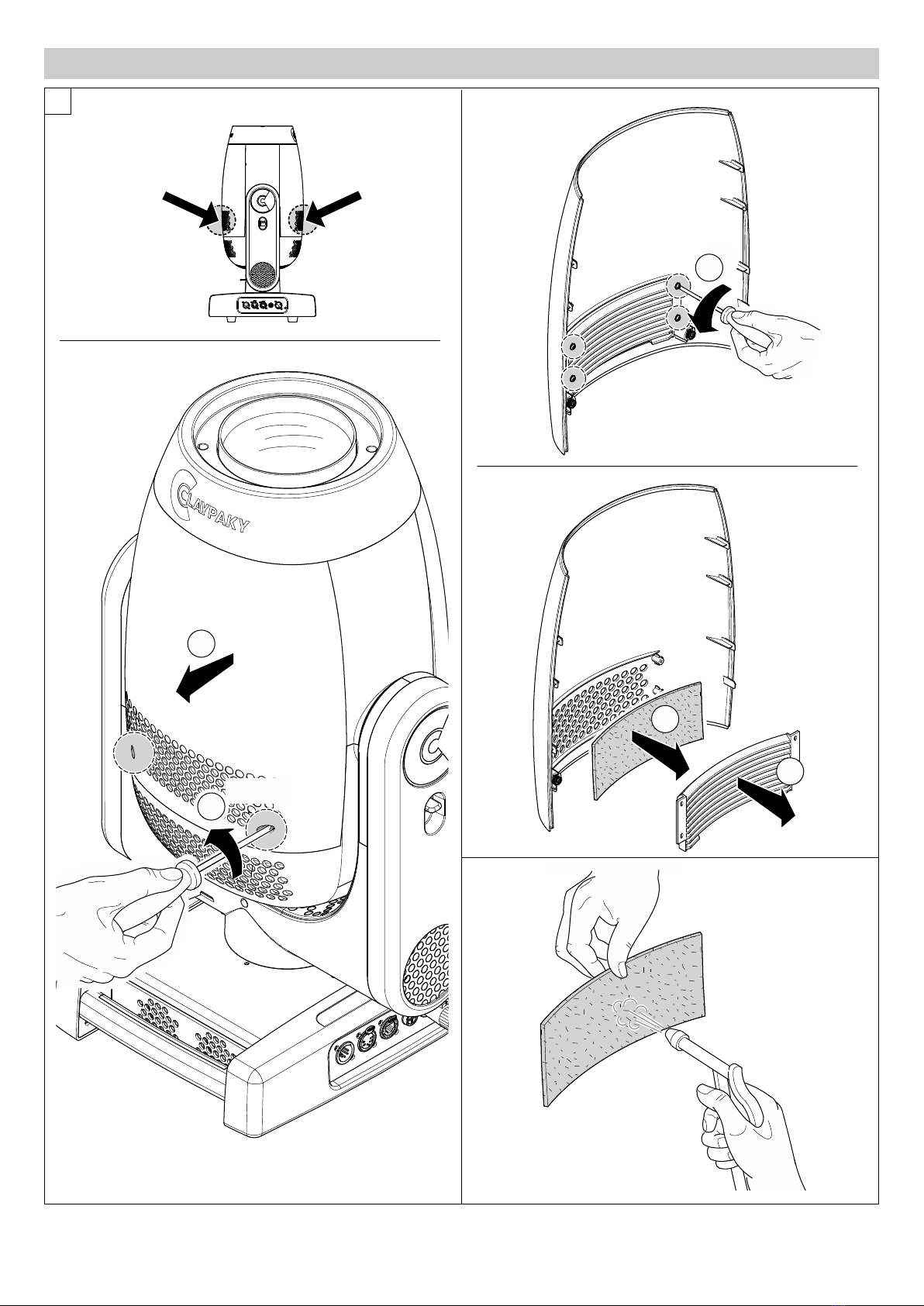 CLAYPAKY