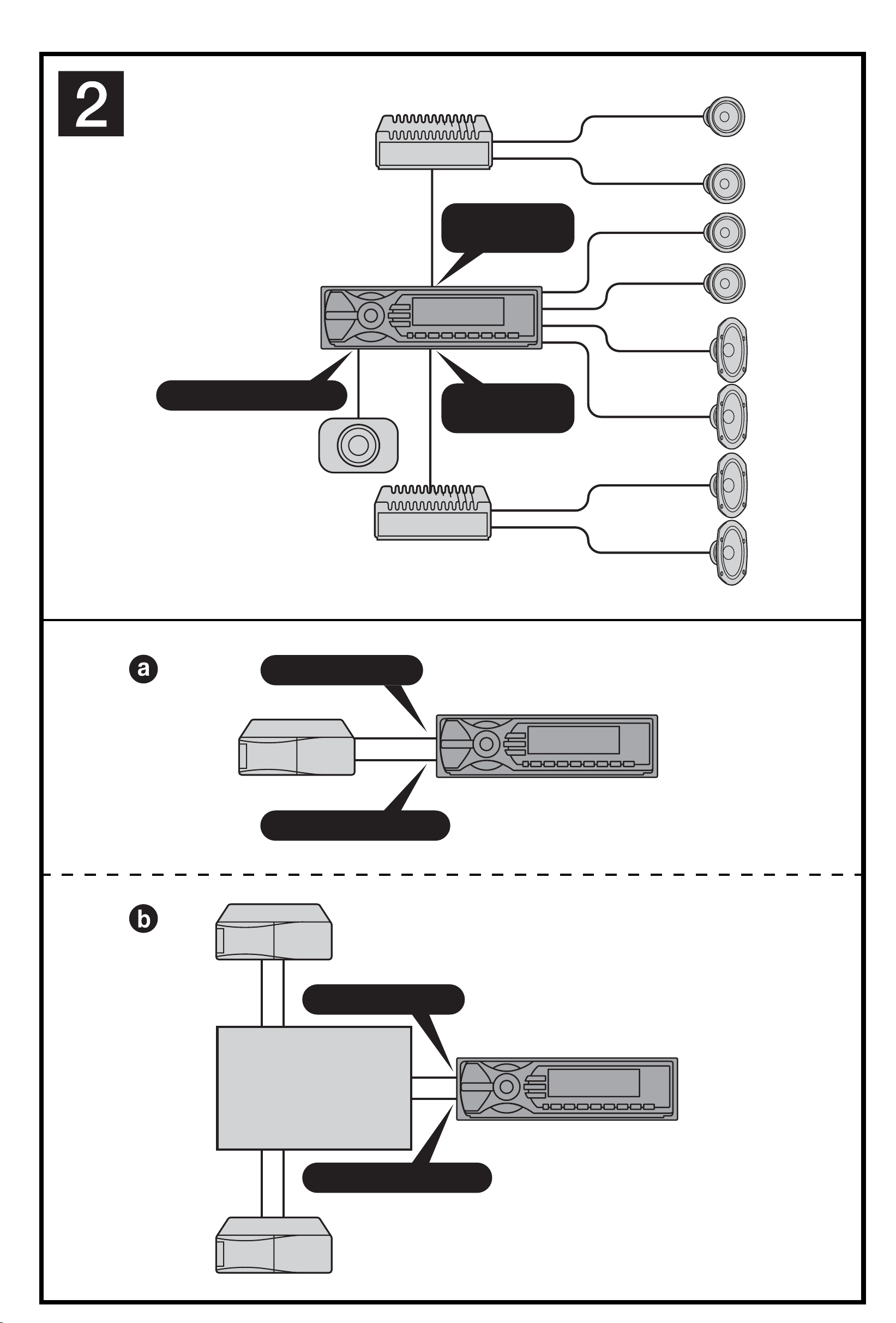 2

a

b