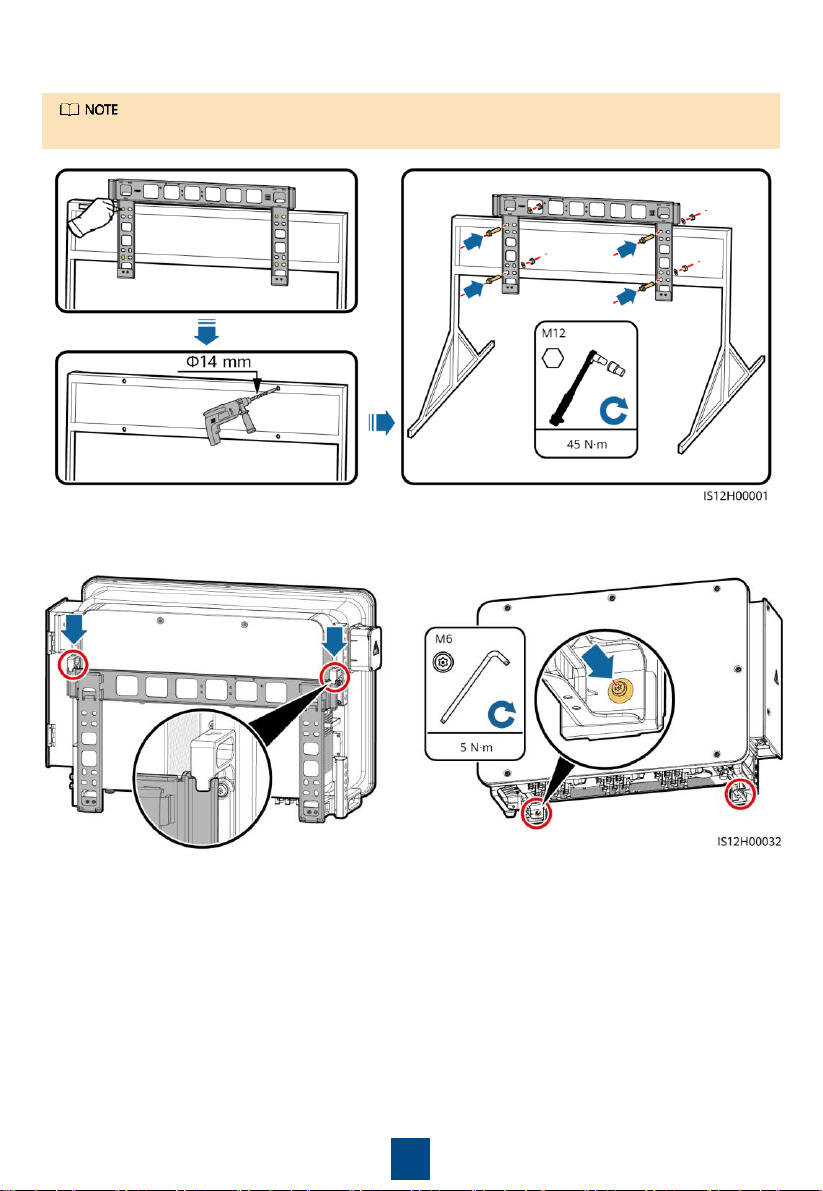 NOTE

Φ14 mm

M12

45 N·m

IS12H00001

M6

5 N·m

IS12H00032