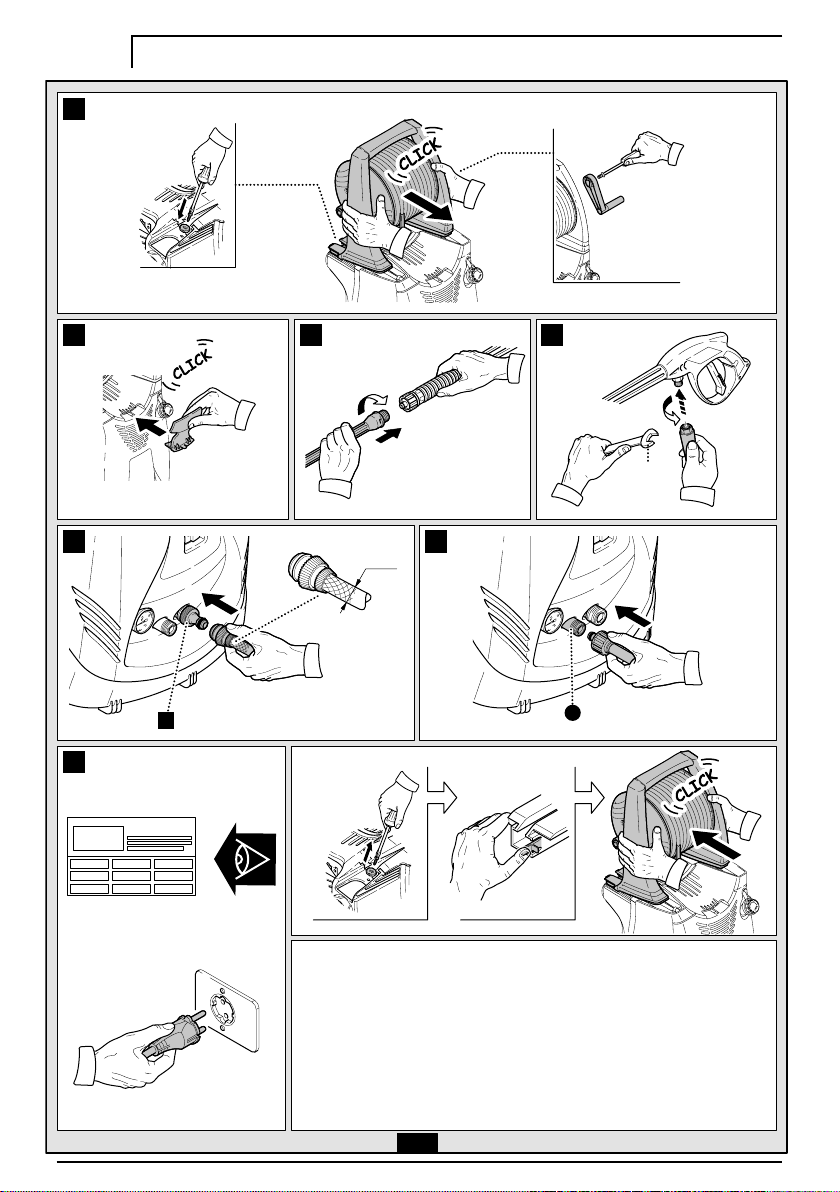 CLICK

CLICK

CLICK