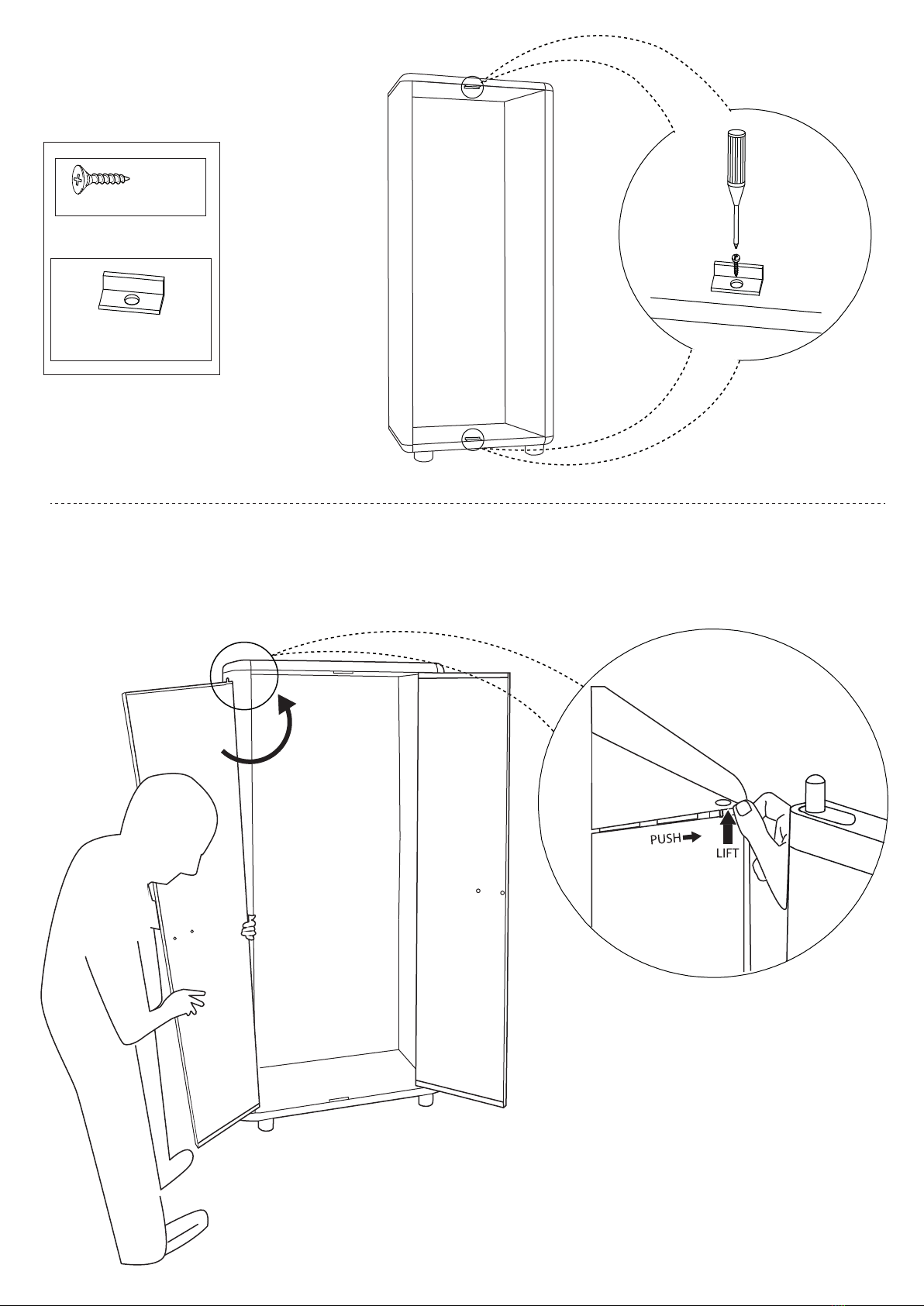 PUSH
LIFT