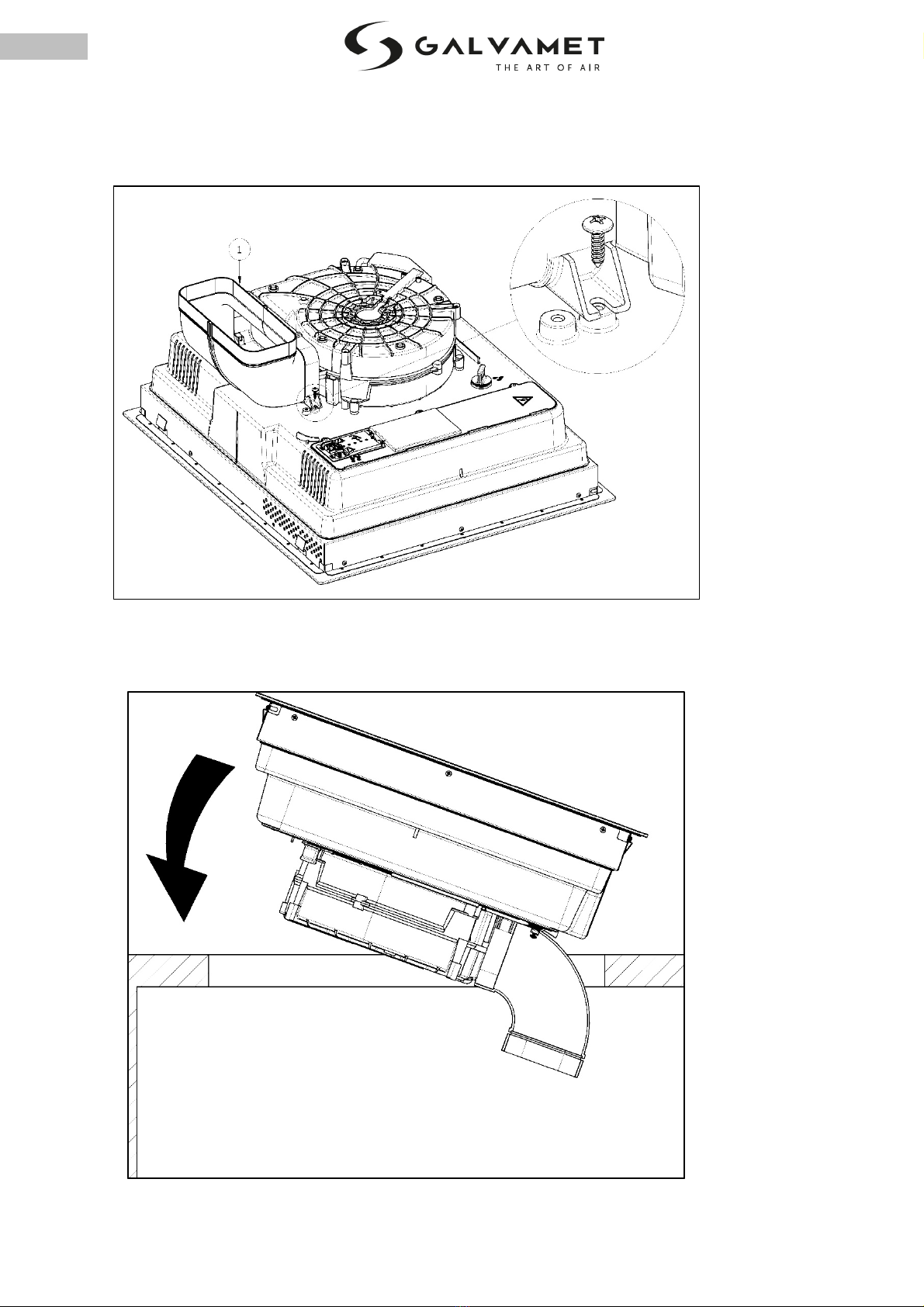 GALVAMET
THE ART OF AIR

1