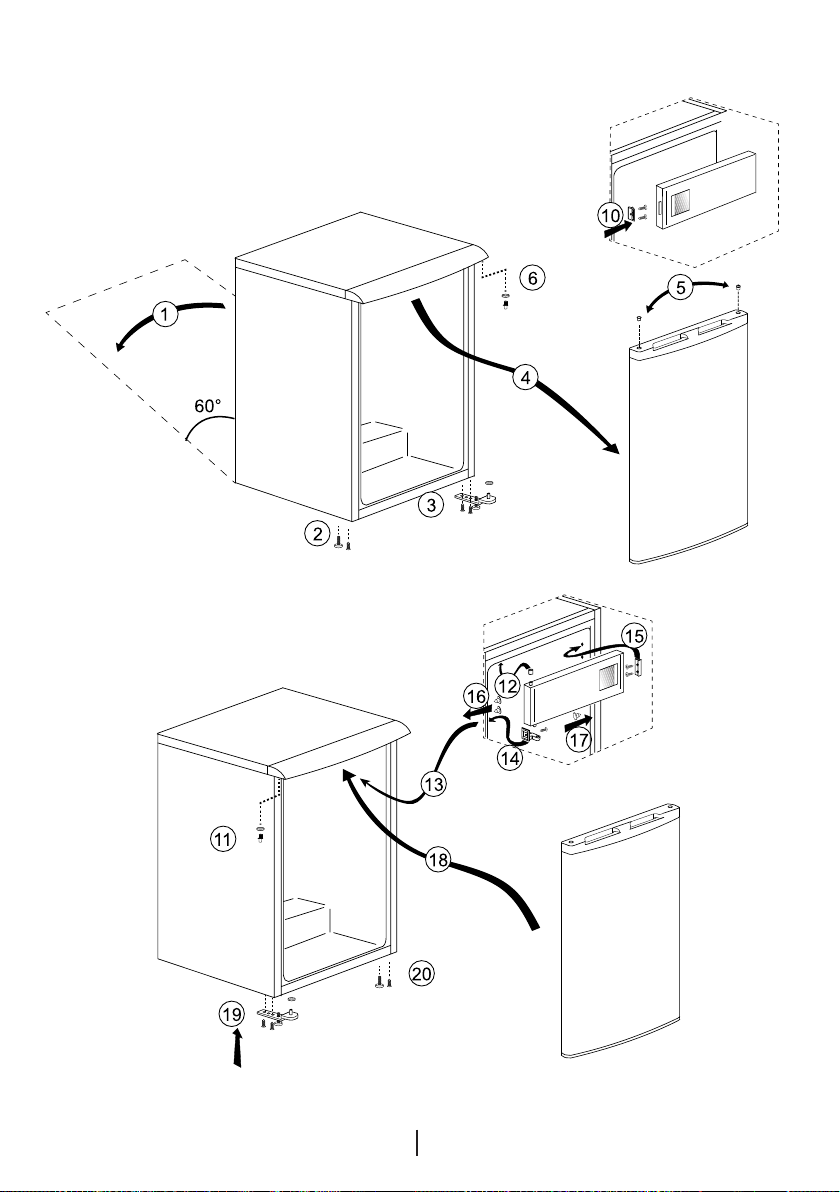 10
6
5
1
4
60°
3
2
15
12
16
17
14
13
11
18
20
19