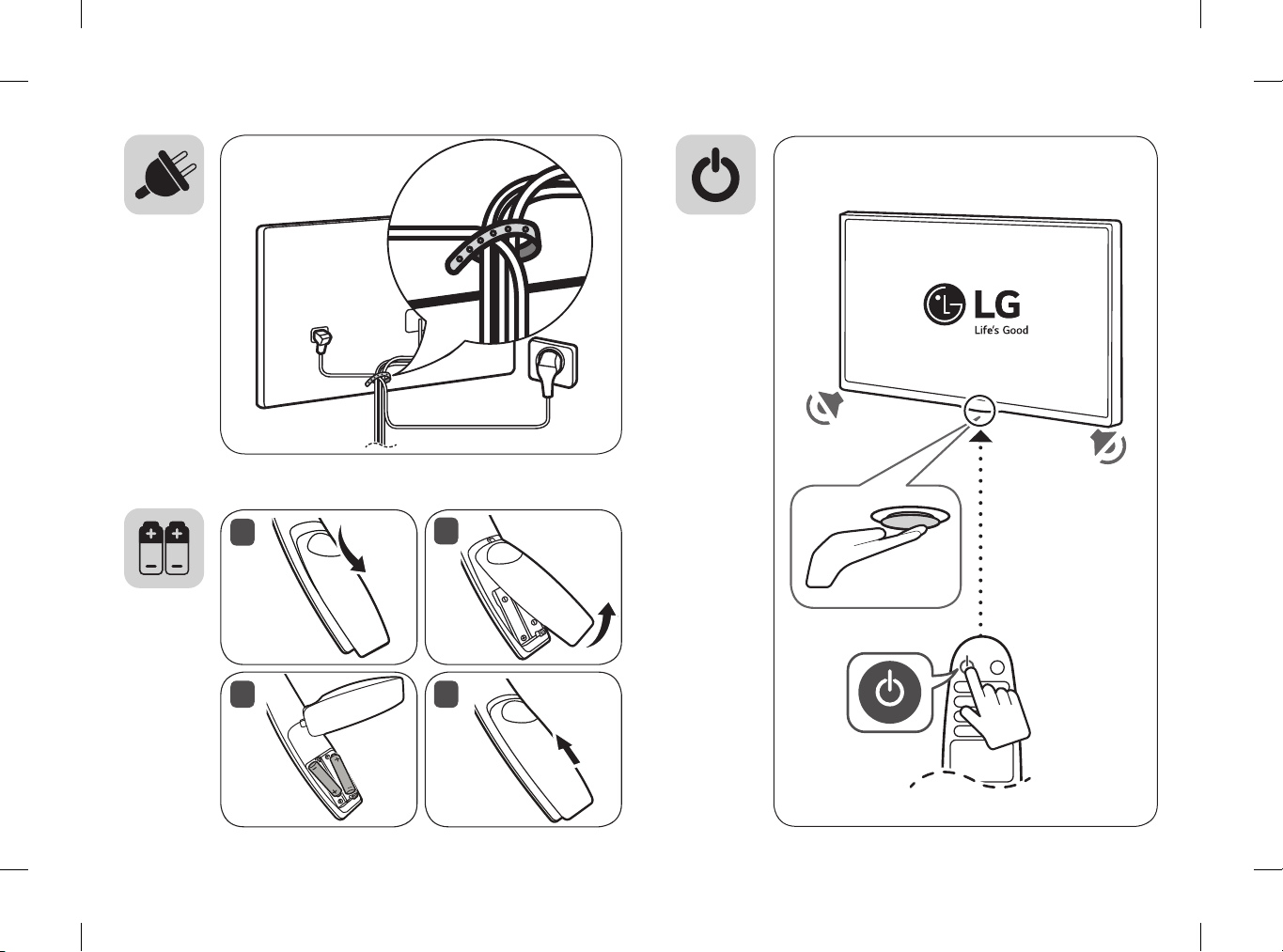 LG
Life's Good