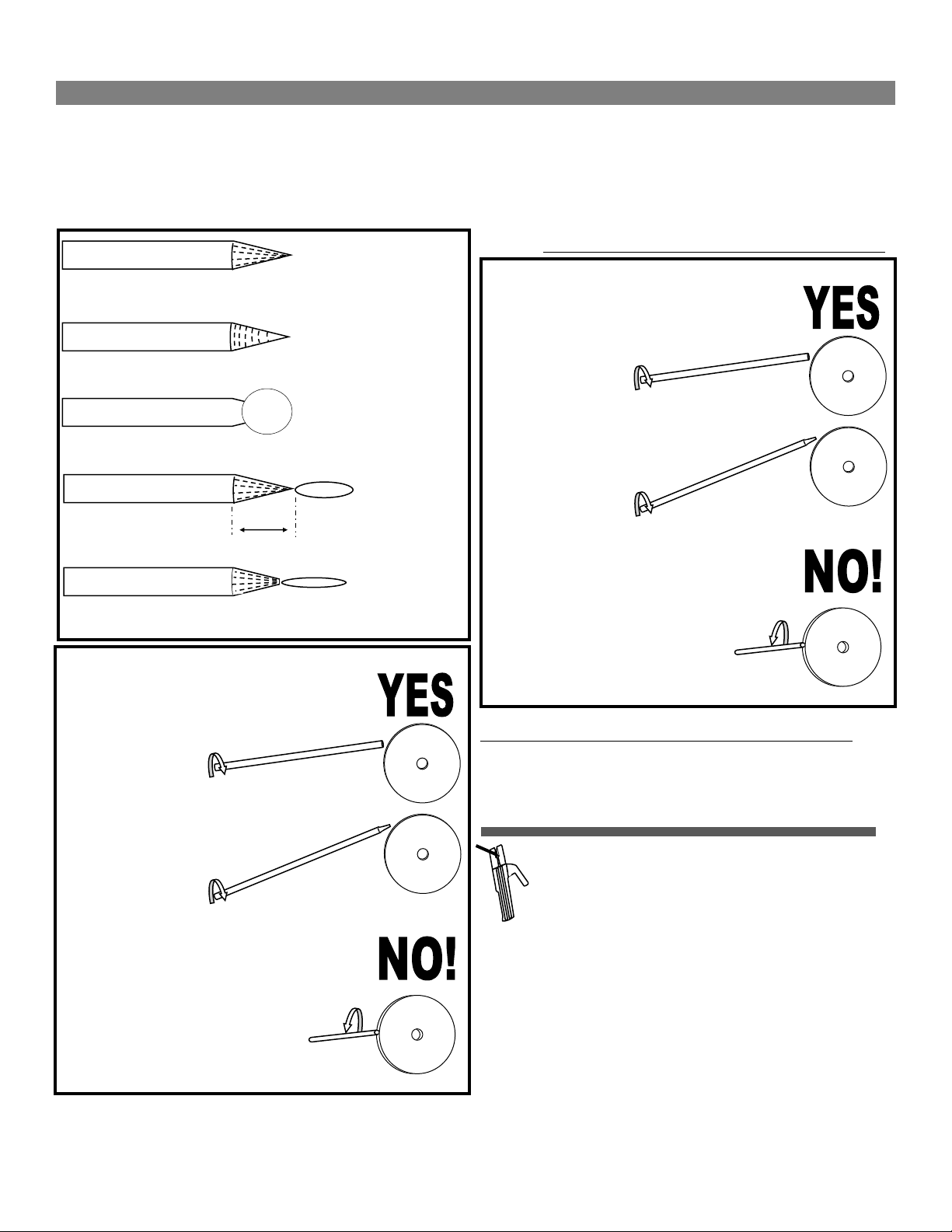 YES

NO!

YES

NO!