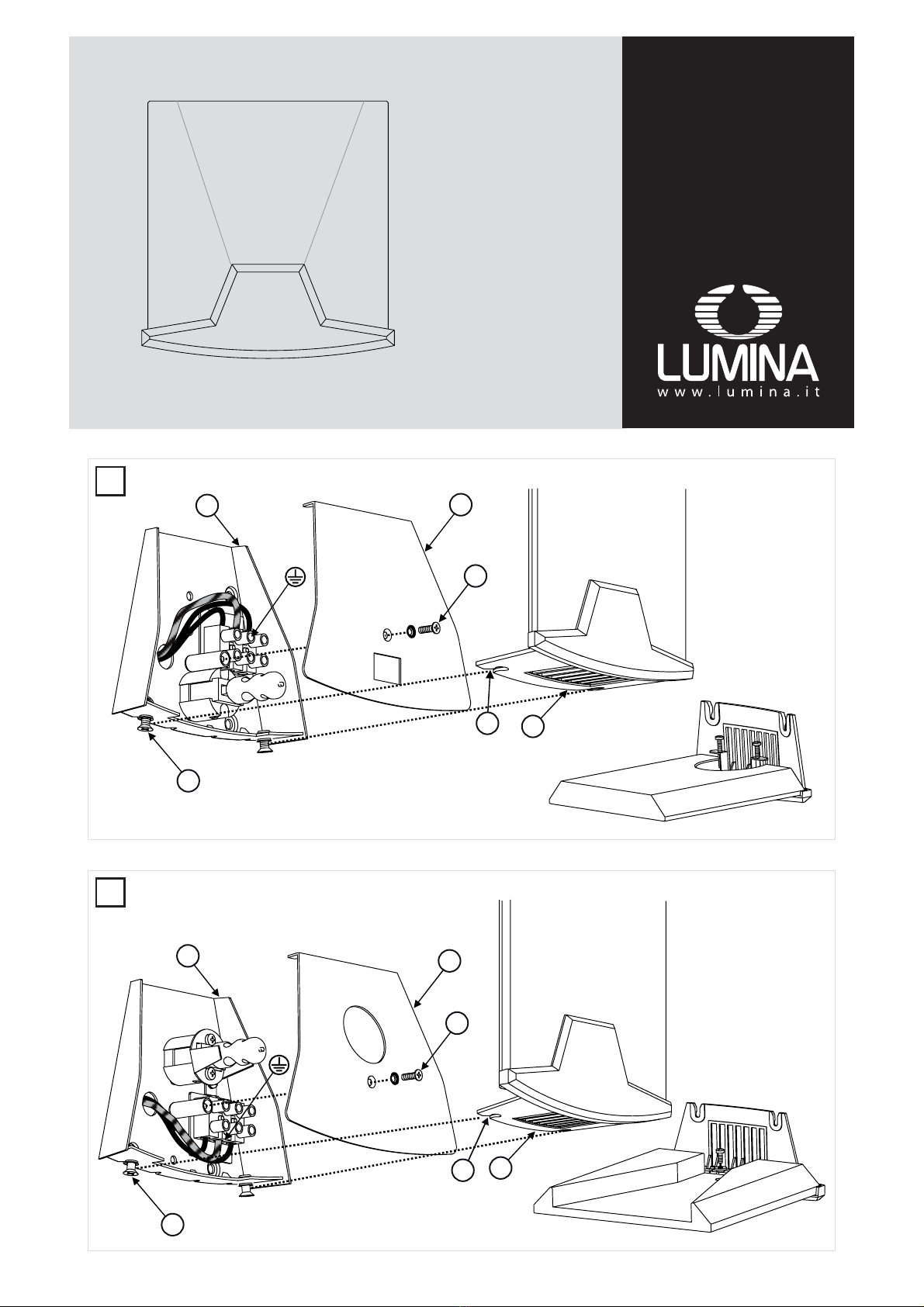 LUMINA
www.lumina.it