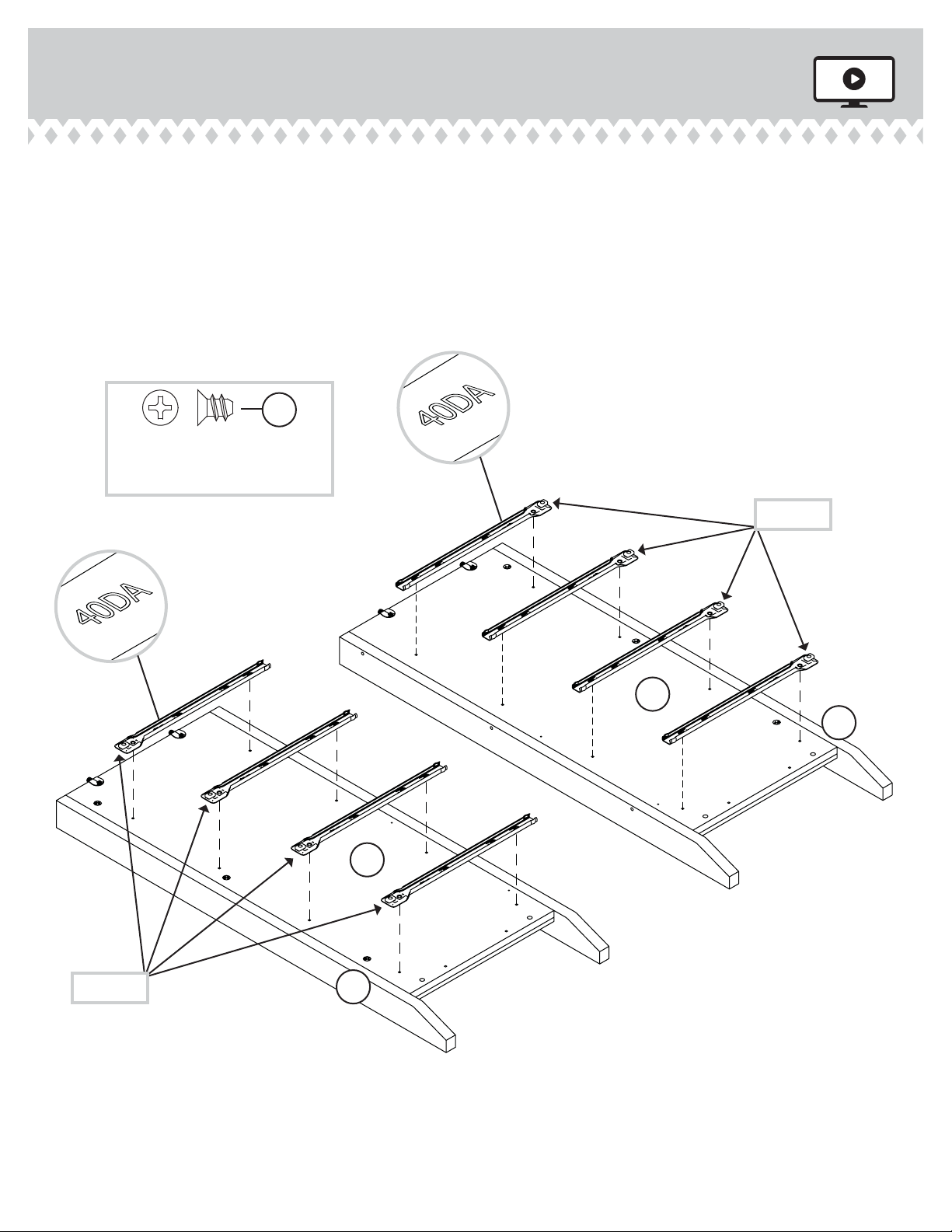 40DA

40DA