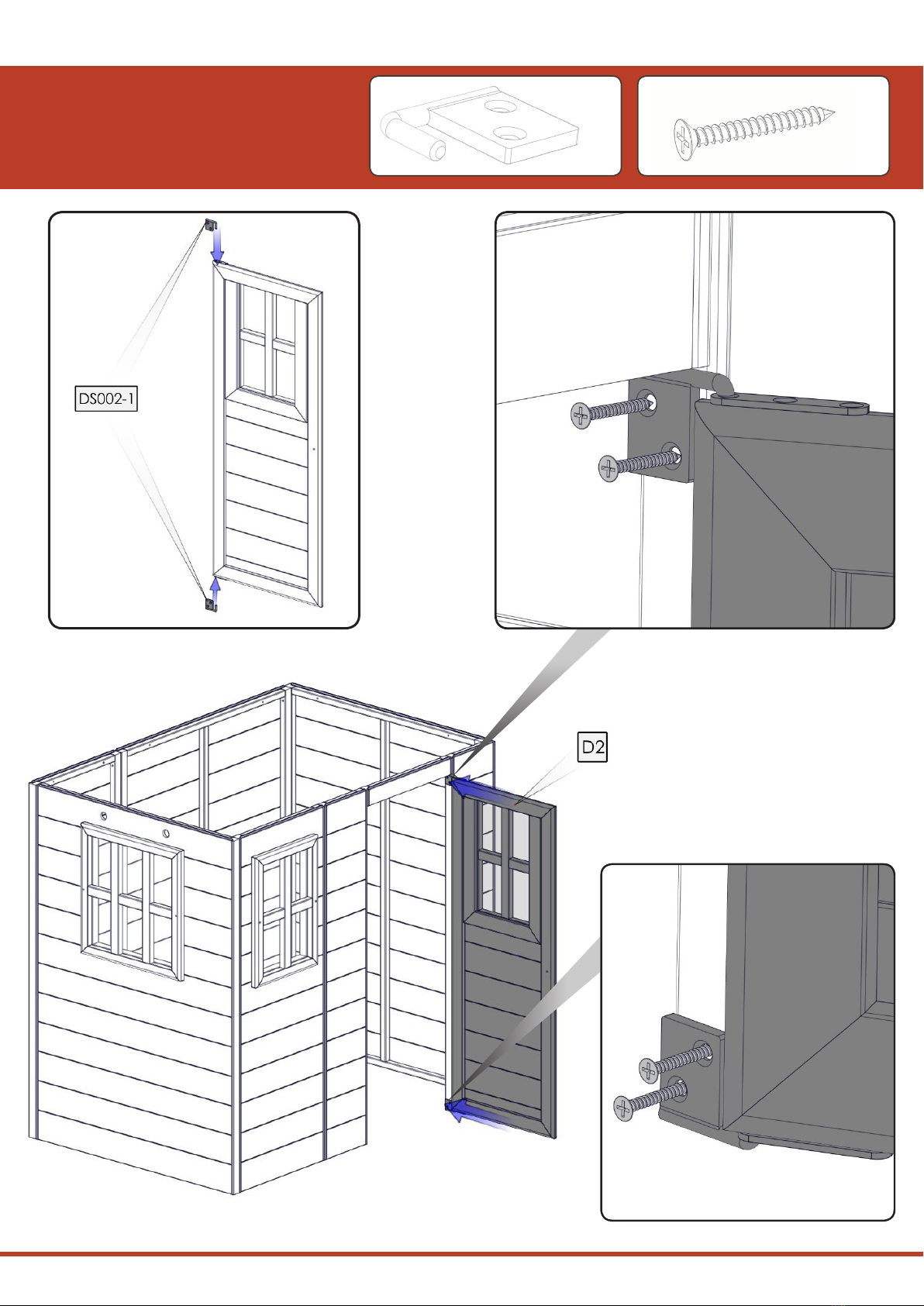 DS002-1

D2