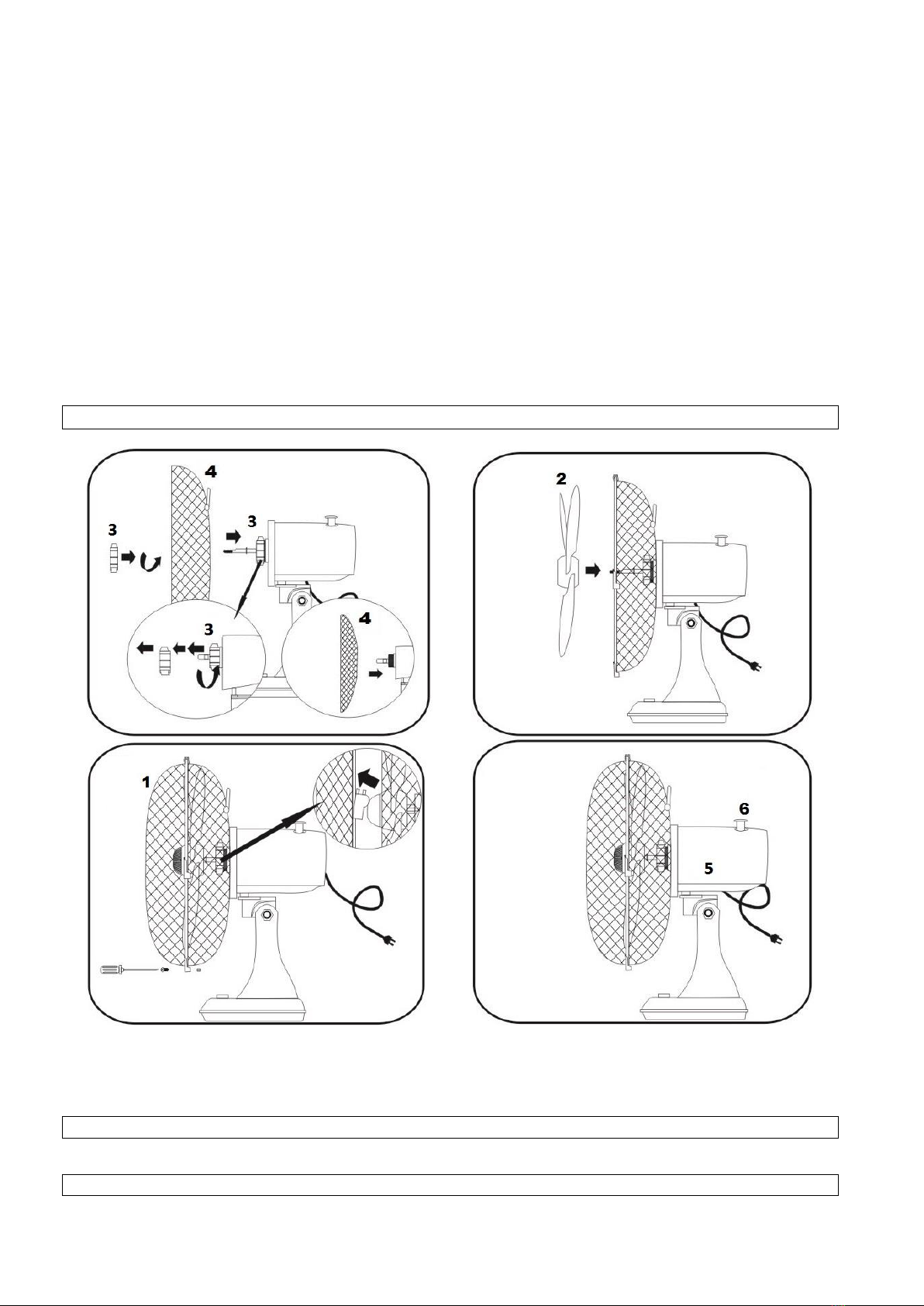 4
3
3
3
4
2
1
6
5