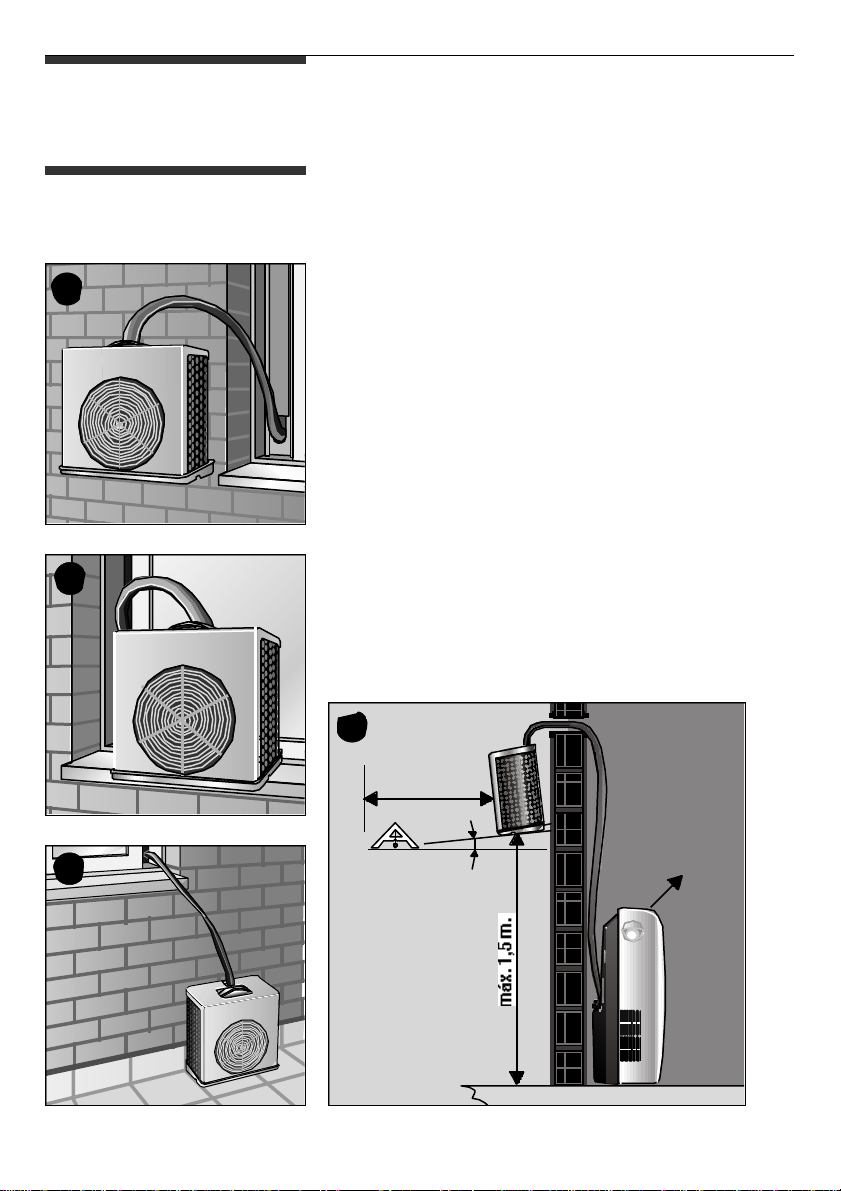 máx. 1,5 m.