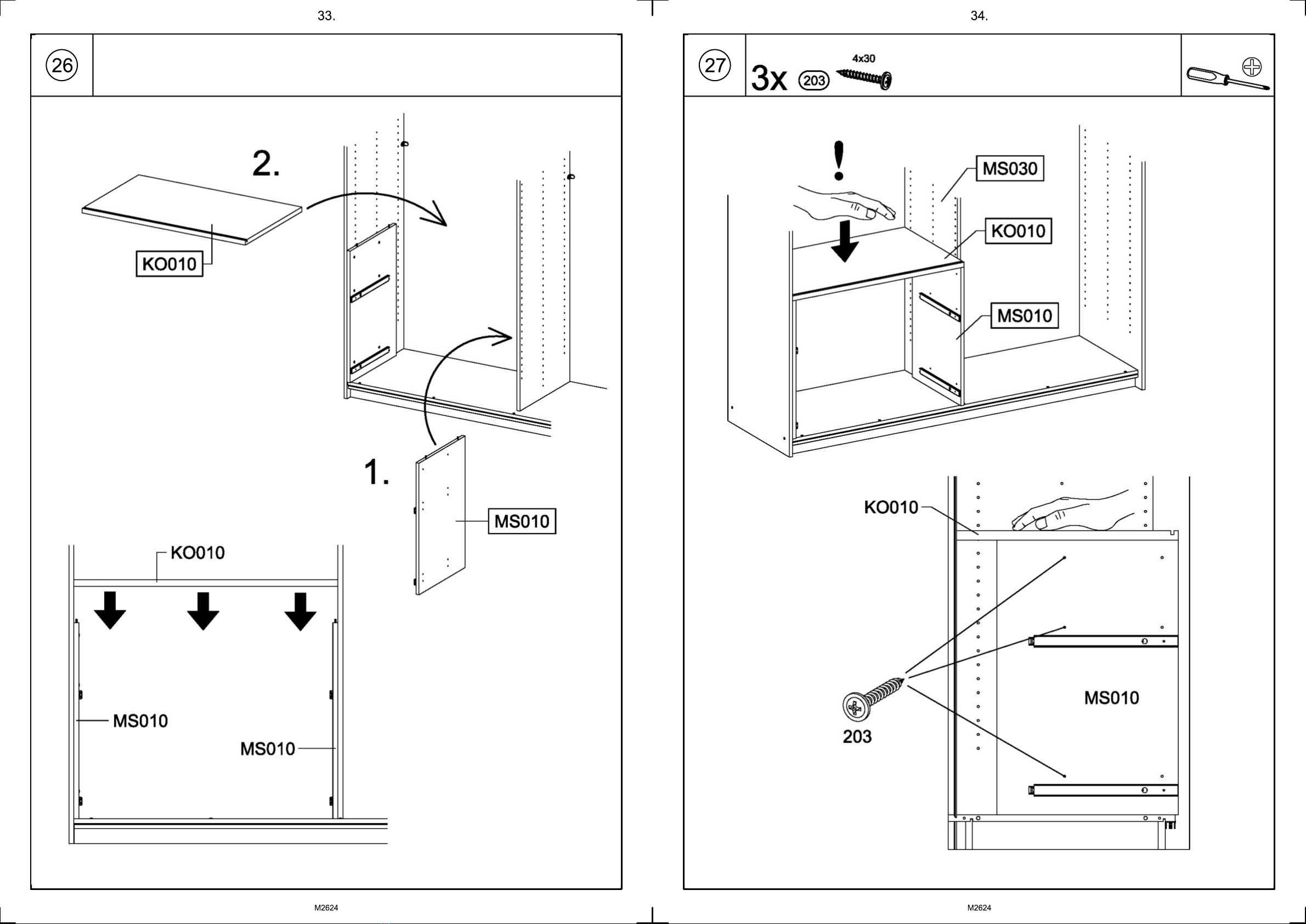 33.

26

2.

KO010

1.

MS010

KO010

MS010

MS010

M2624

34.

27

3x 203 4x30

!

MS030

KO010

MS010

KO010

MS010

203

M2624