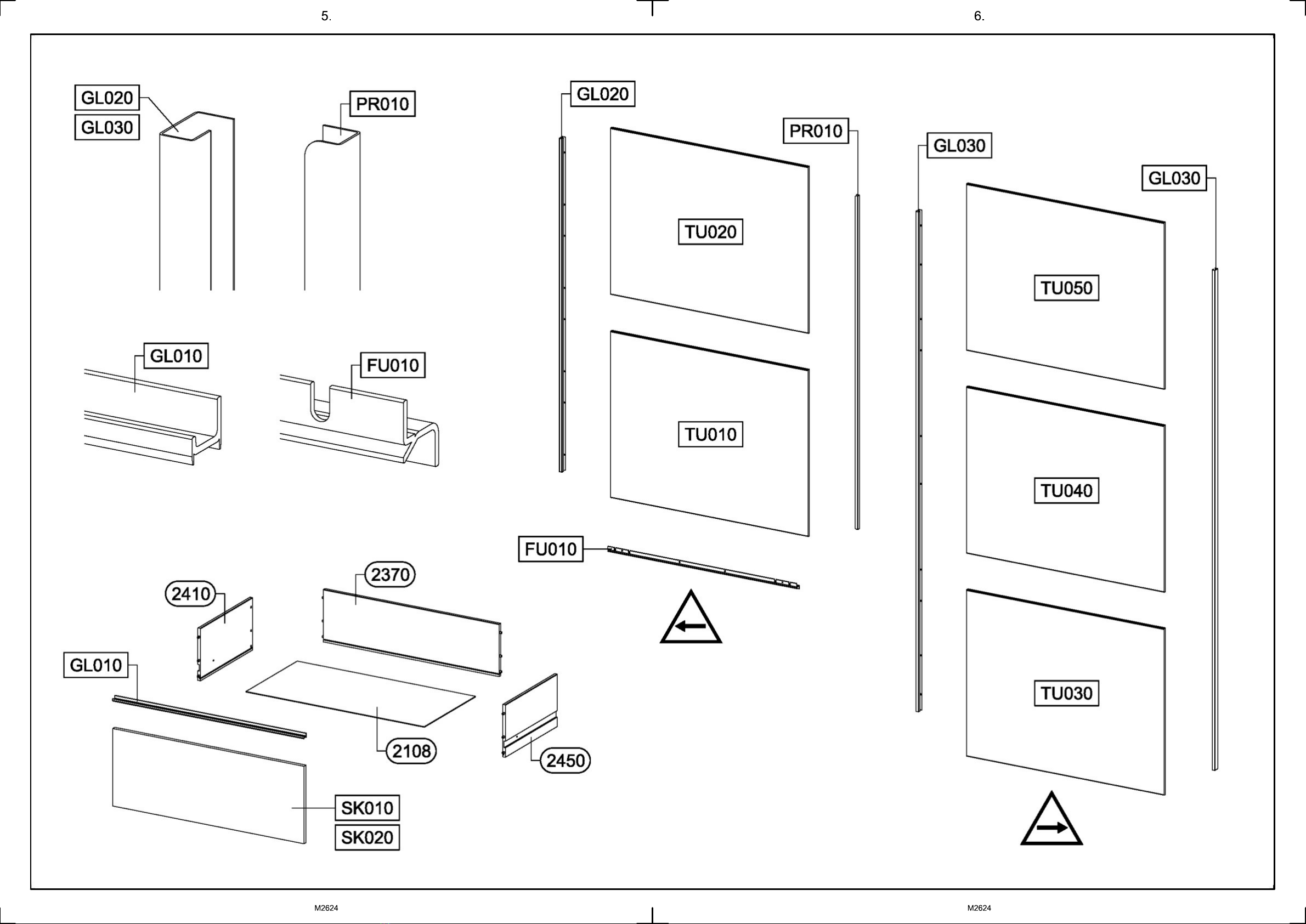 5.

6.

GL020
GL030

PR010

GL010

FU010

2410

2370

GL010

2108

2450

SK010
SK020

GL020

TU020

TU010

PR010

FU010

GL030

GL030

TU050

TU040

TU030

M2624

M2624