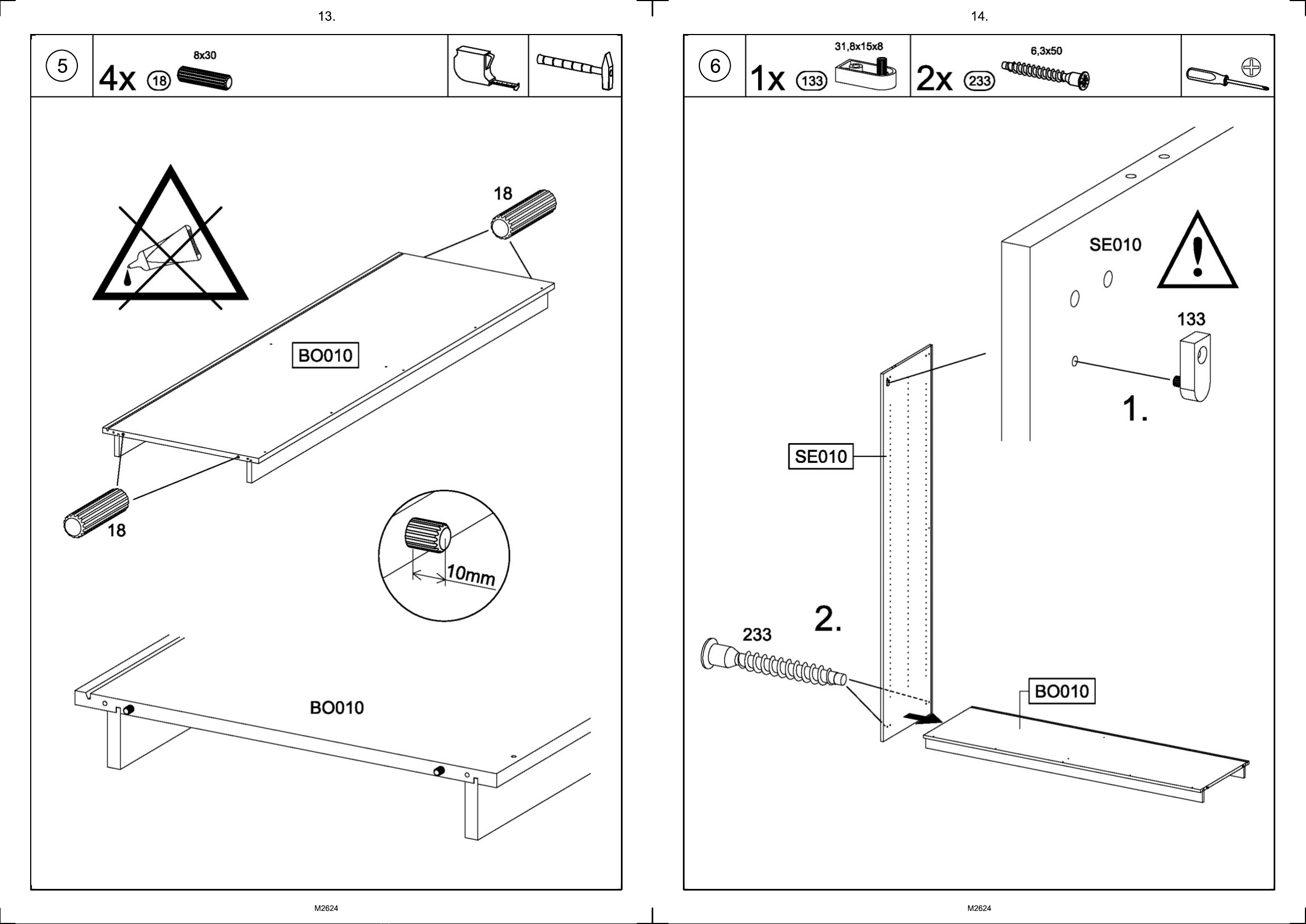 13.

5

4x 18 8x30

18

BO010

18

10mm

BO010

M2624

14.

6

1x 133 31,8x15x8

2x 233 6,3x50

SE010

133

1.

SE010

2.

233

BO010

M2624