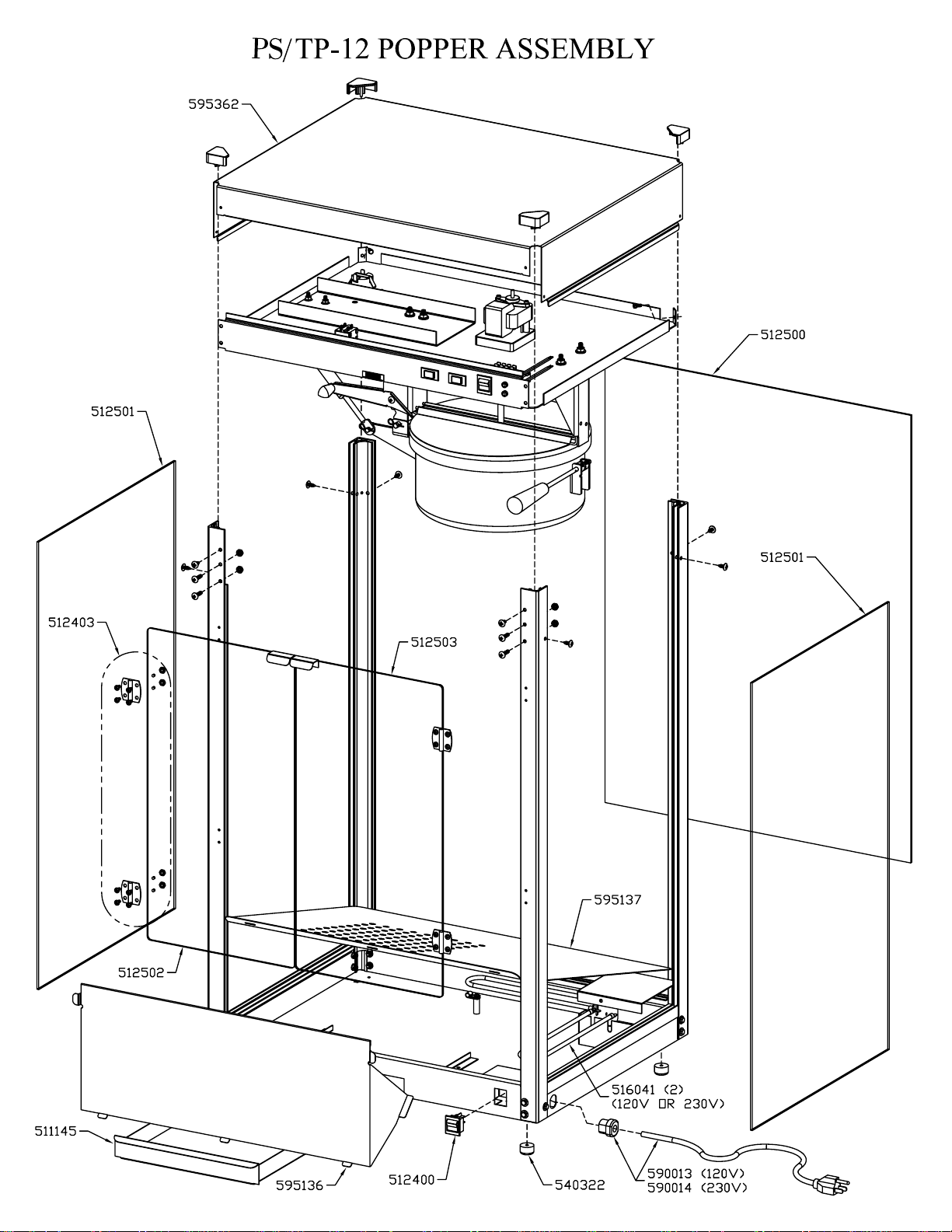 PS/TP-12 POPPER ASSEMBLY

595362

512500

512501

512501

512403

512503

595137

512502

516041 (2)
(120V OR 230V)

511145

595136

512400

540322

590013 (120V)
590014 (230V)