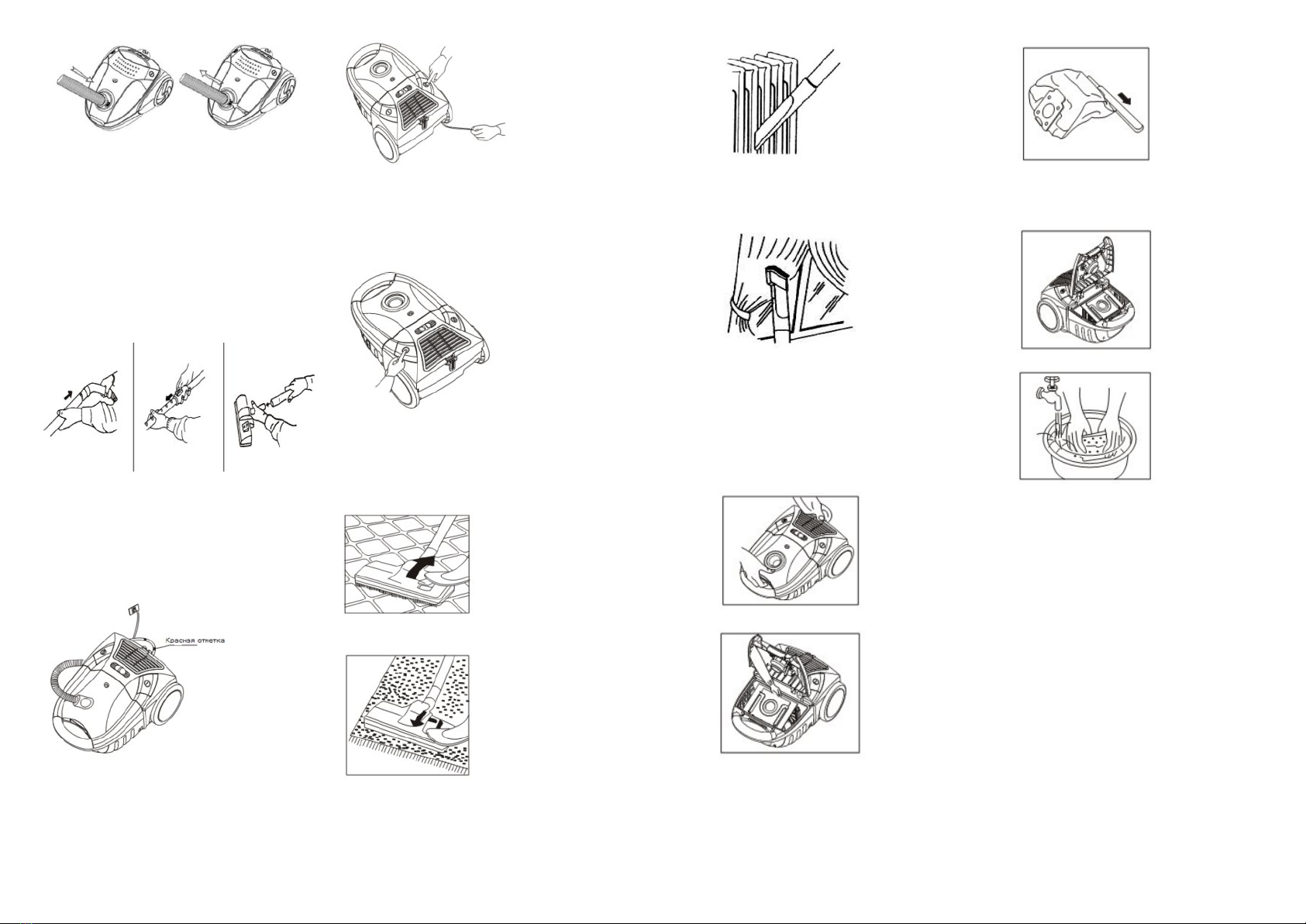 Красная отметка