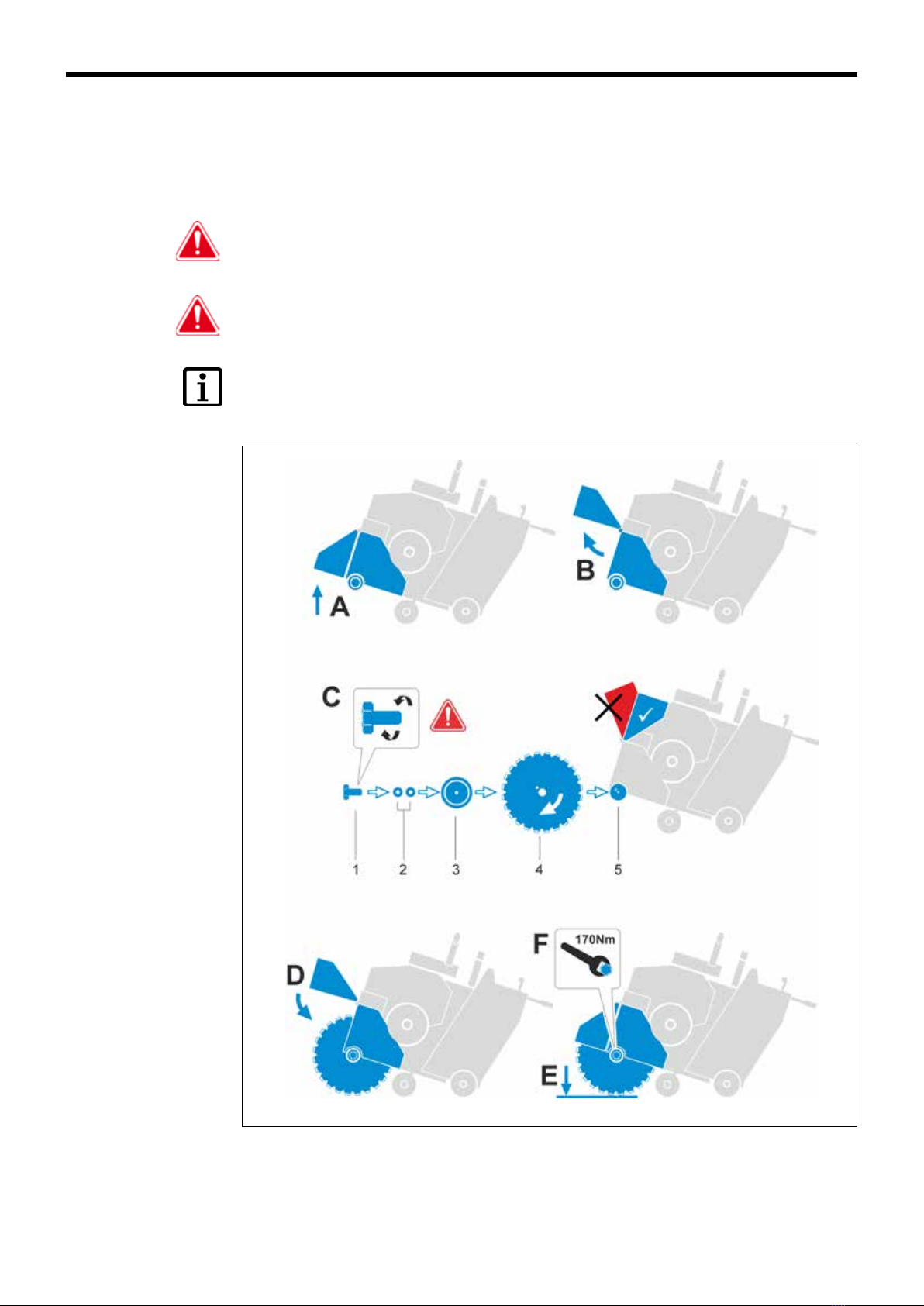 A

B

C

1

2

3

4

5

D

F

170Nm

E