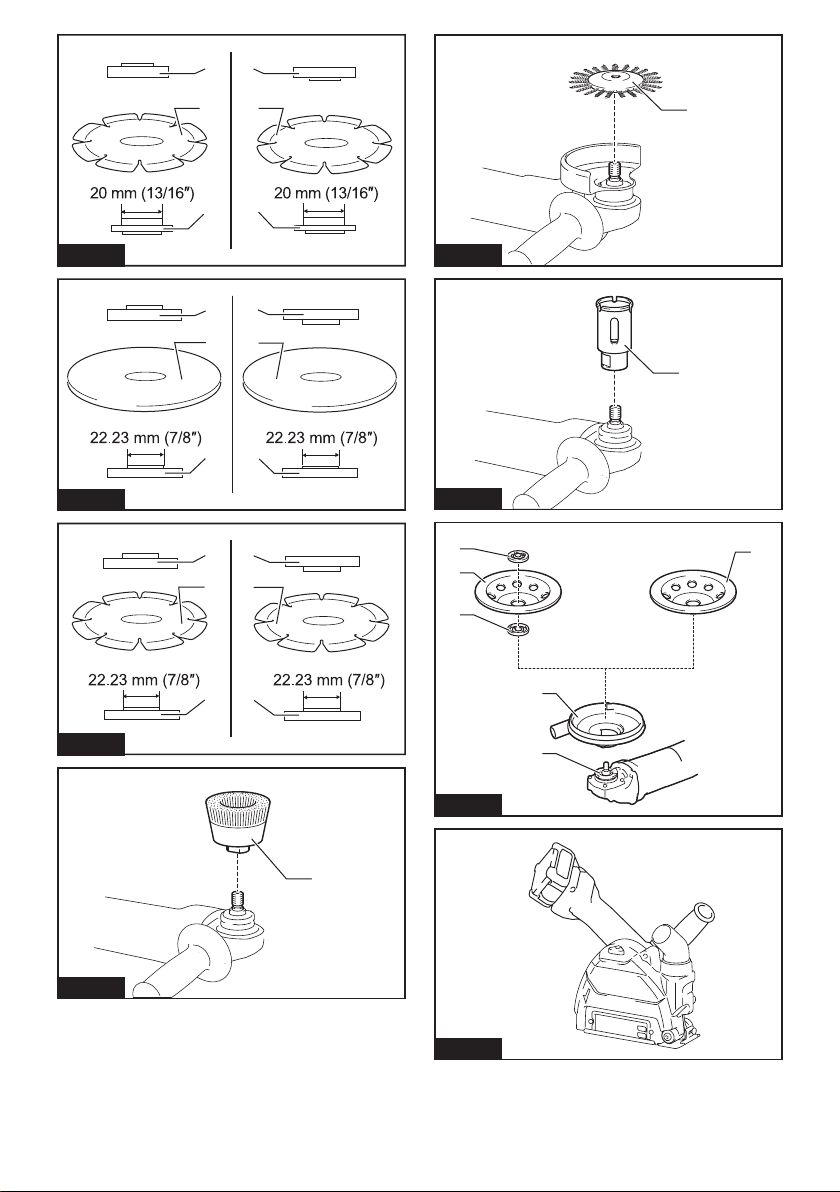 20 mm (13/16″)

20 mm (13/16″)

22.23 mm (7/8″)

22.23 mm (7/8″)

22.23 mm (7/8″)

22.23 mm (7/8″)