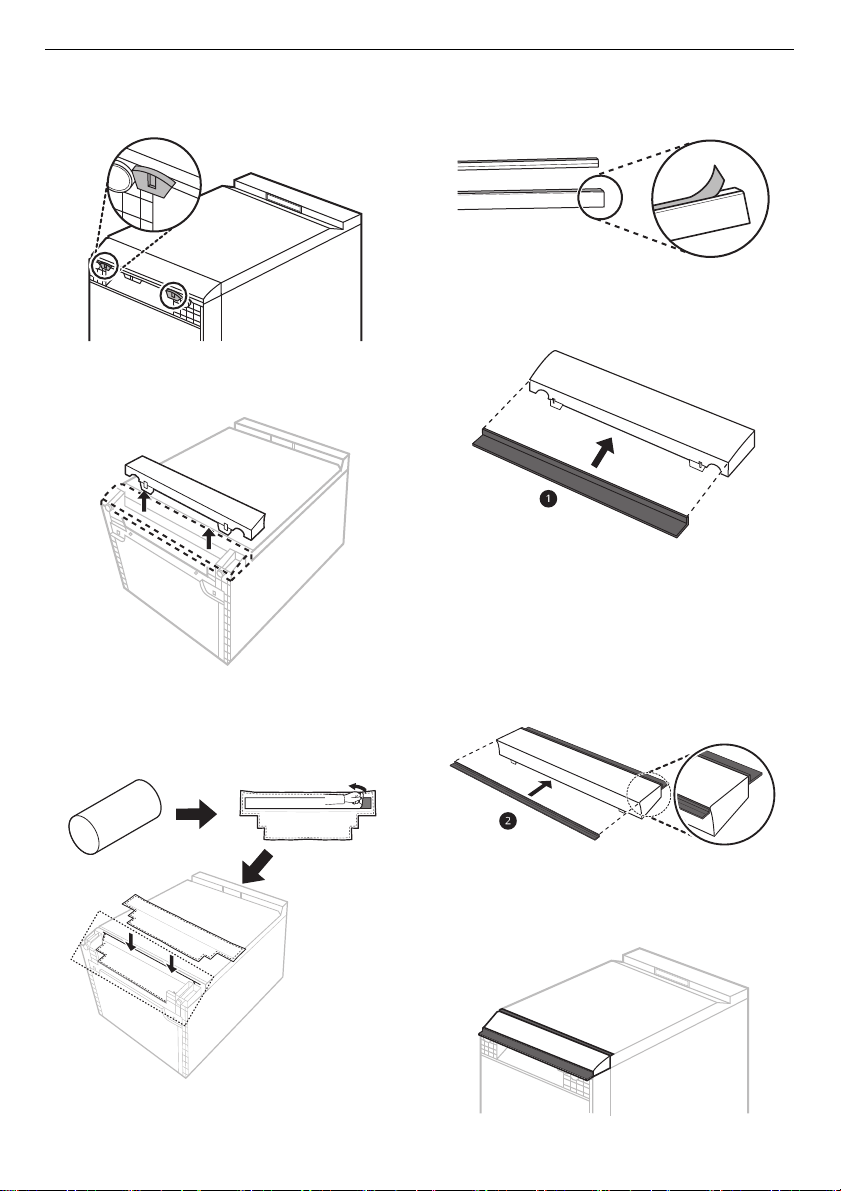 1

2