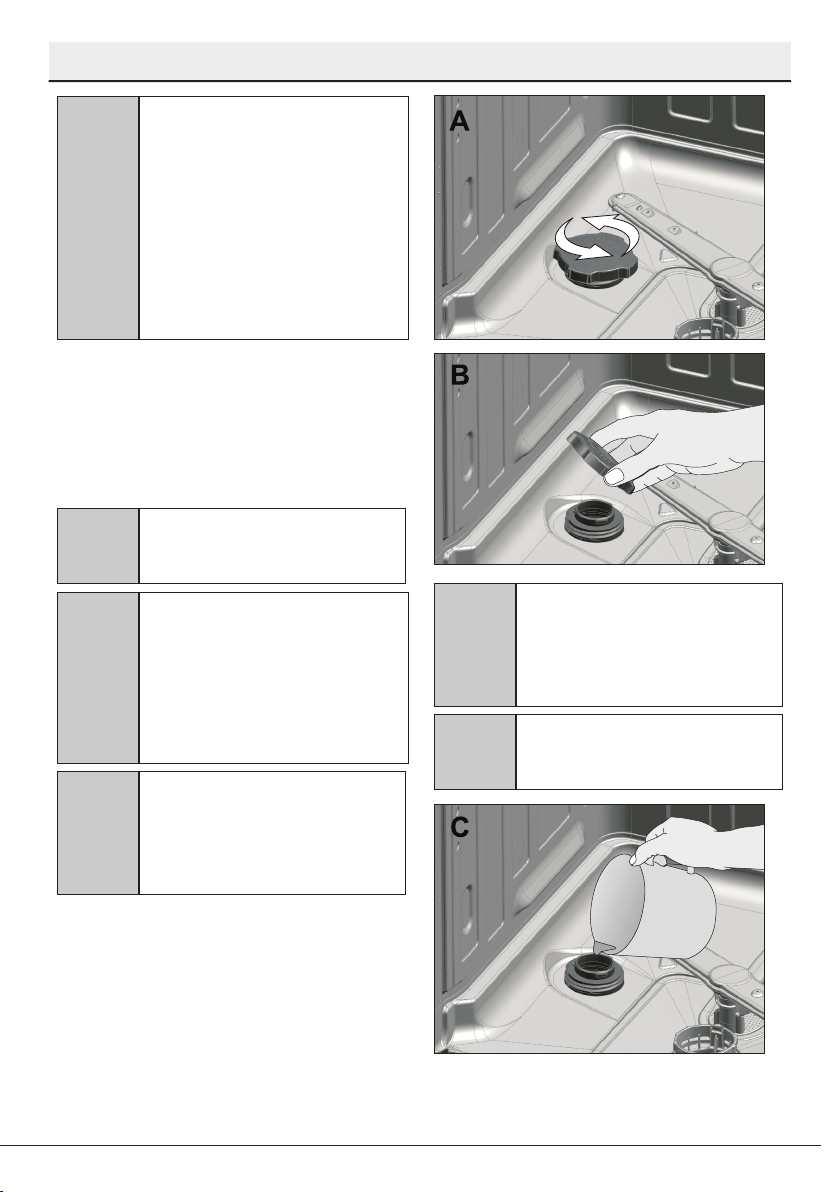 A

B

C