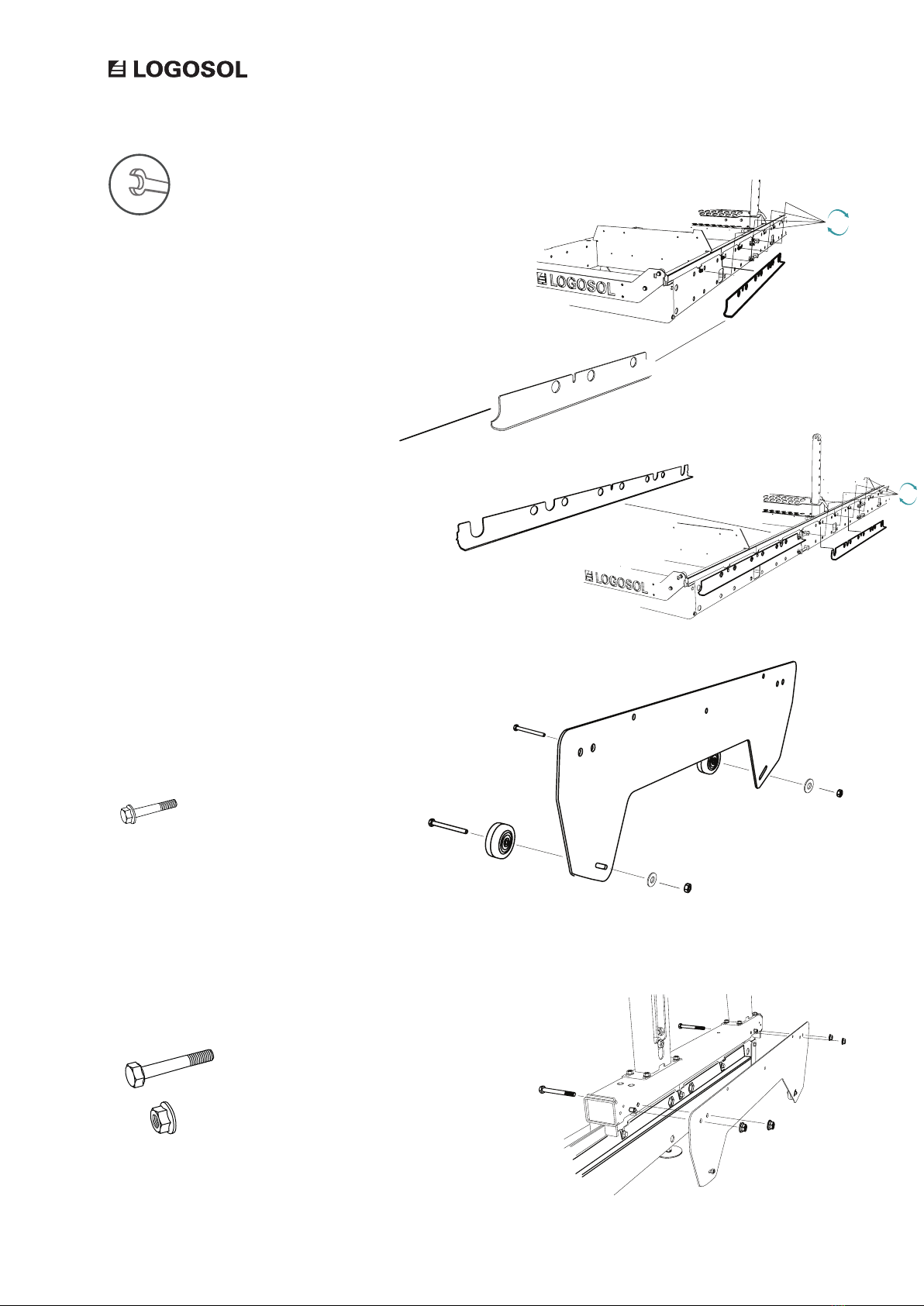 LOGOSOL

LOGOSOL

LOGOSOL