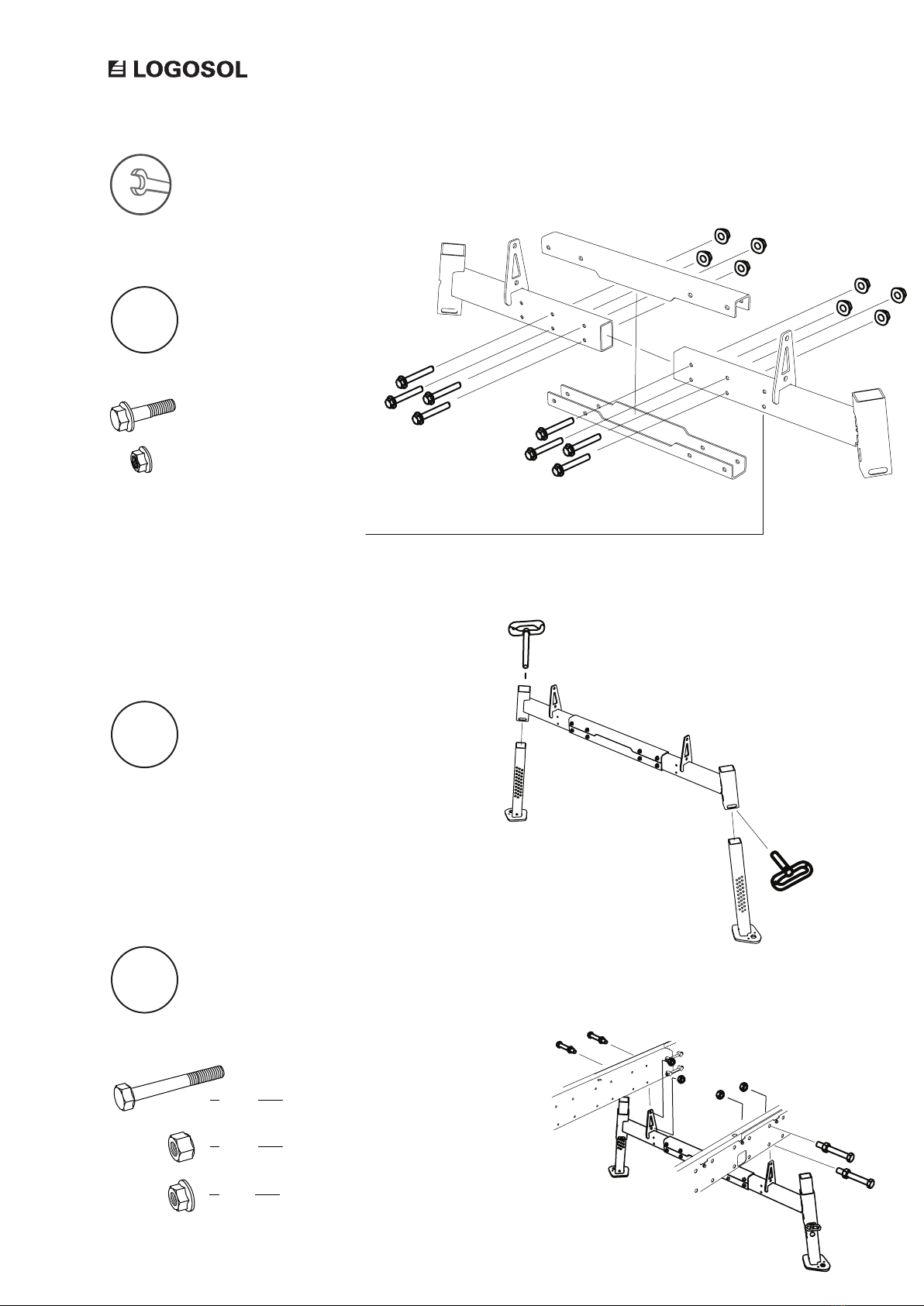 LOGOSOL