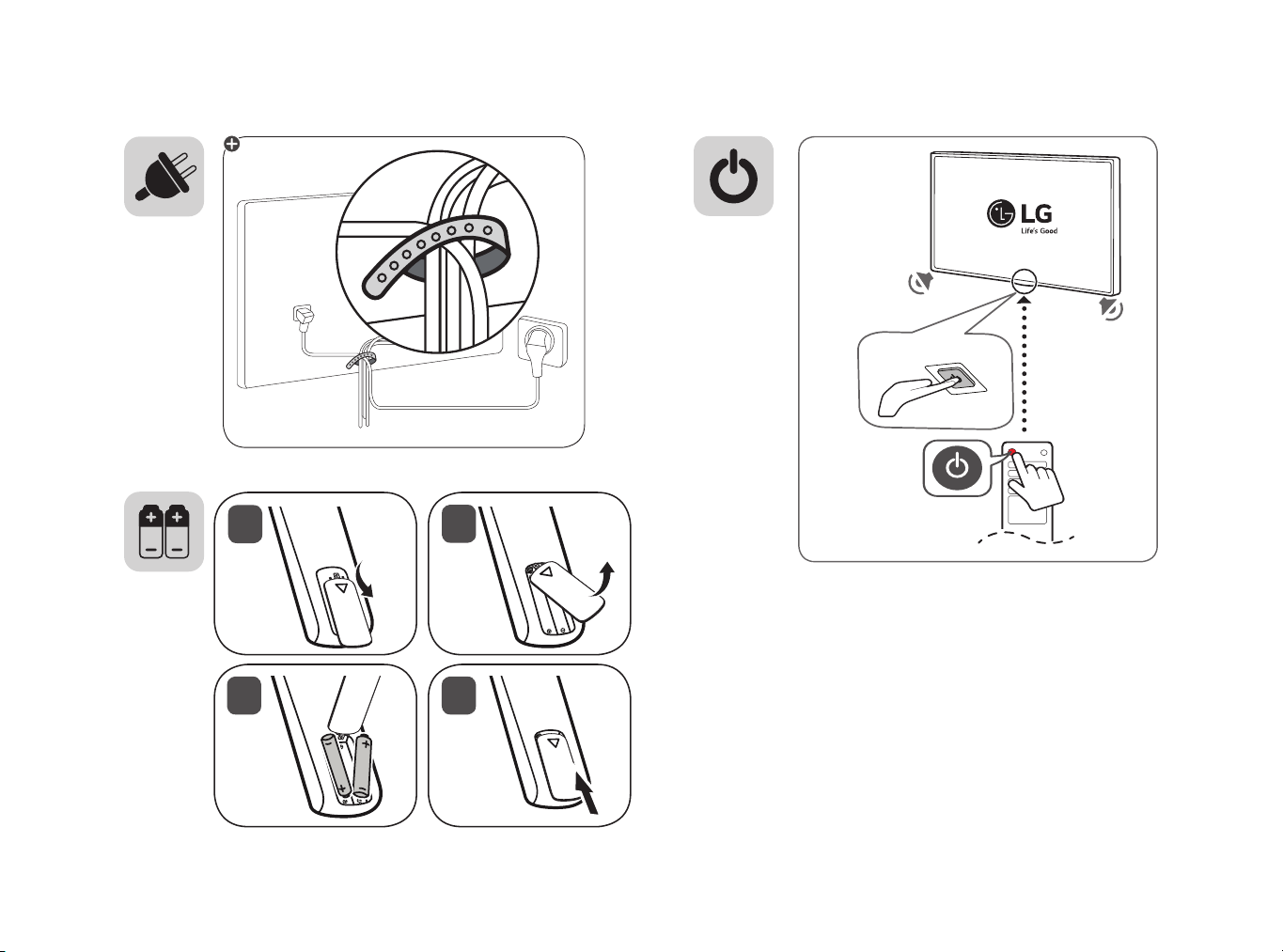 LG
Life's Good