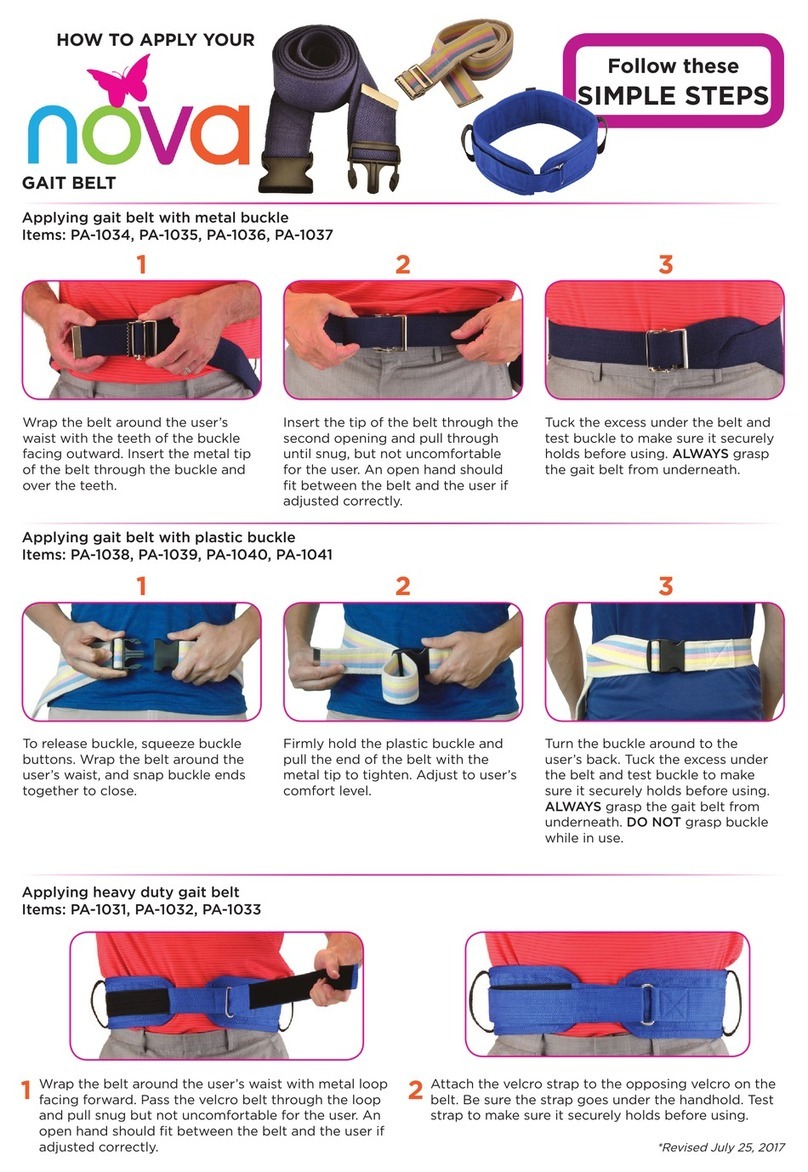 HOW TO APPLY YOUR

nova

GAIT BELT

Follow these SIMPLE STEPS

Applying gait belt with metal buckle
Items: PA-1034, PA-1035, PA-1036, PA-1037

1

Wrap the belt around the user's waist with the teeth of the buckle facing outward. Insert the metal tip of the belt through the buckle and over the teeth.

2

Insert the tip of the belt through the second opening and pull through until snug, but not uncomfortable for the user. An open hand should fit between the belt and the user if adjusted correctly.

3

Tuck the excess under the belt and test buckle to make sure it securely holds before using. ALWAYS grasp the gait belt from underneath.

Applying gait belt with plastic buckle
Items: PA-1038, PA-1039, PA-1040, PA-1041

1

To release buckle, squeeze buckle buttons. Wrap the belt around the user's waist, and snap buckle ends together to close.

2

Firmly hold the plastic buckle and pull the end of the belt with the metal tip to tighten. Adjust to user's comfort level.

3

Turn the buckle around to the user's back. Tuck the excess under the belt and test buckle to make sure it securely holds before using. ALWAYS grasp the gait belt from underneath. DO NOT grasp buckle while in use.

Applying heavy duty gait belt
Items: PA-1031, PA-1032, PA-1033

1 Wrap the belt around the user's waist with metal loop facing forward. Pass the velcro belt through the loop and pull snug but not uncomfortable for the user. An open hand should fit between the belt and the user if adjusted correctly.

2 Attach the velcro strap to the opposing velcro on the belt. Be sure the strap goes under the handhold. Test strap to make sure it securely holds before using.

*Revised July 25, 2017