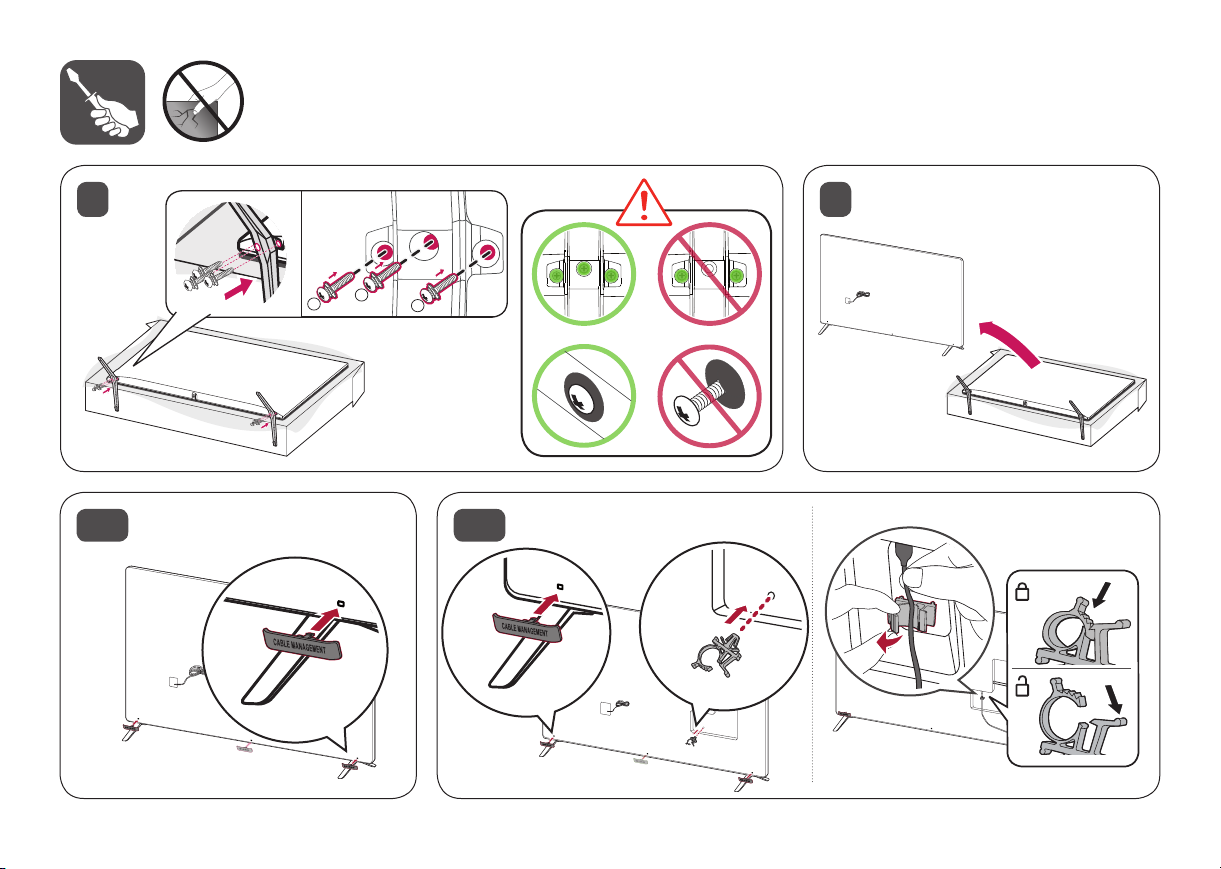 CABLE MANAGEMENT

CABLE MANAGEMENT