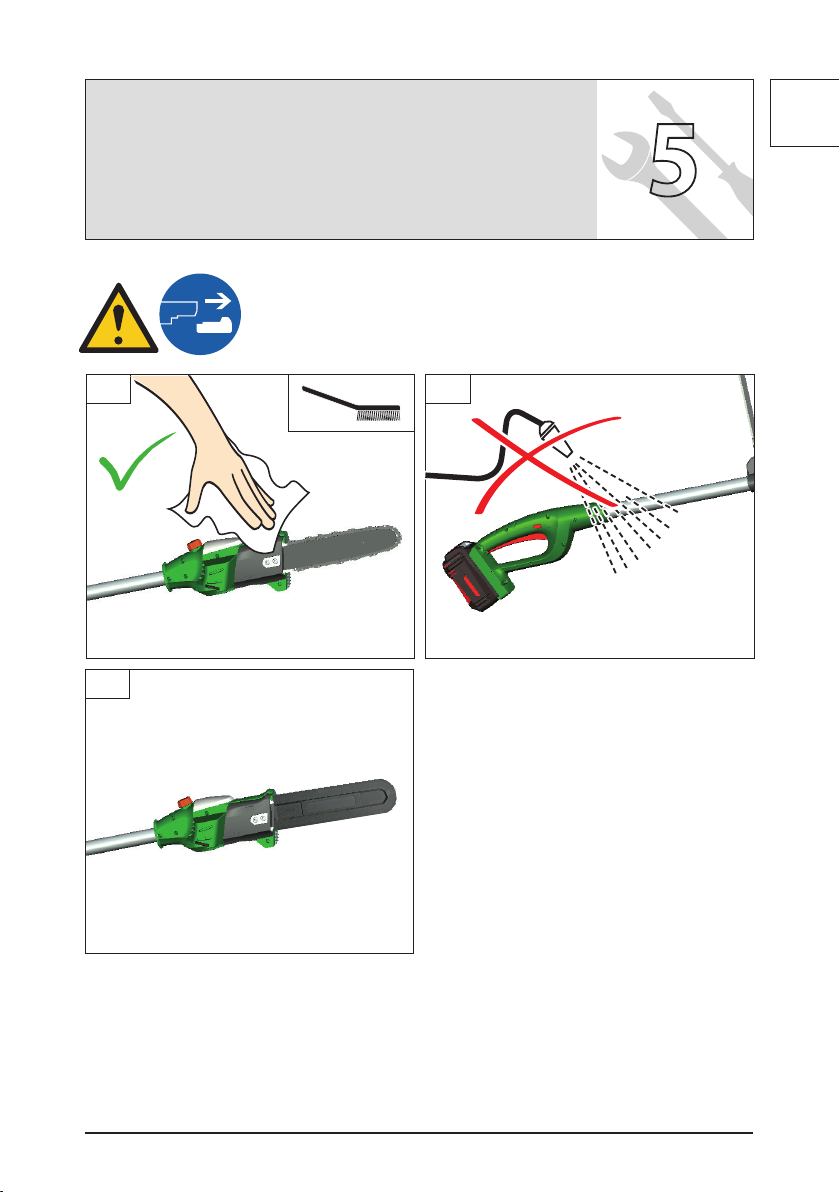 5