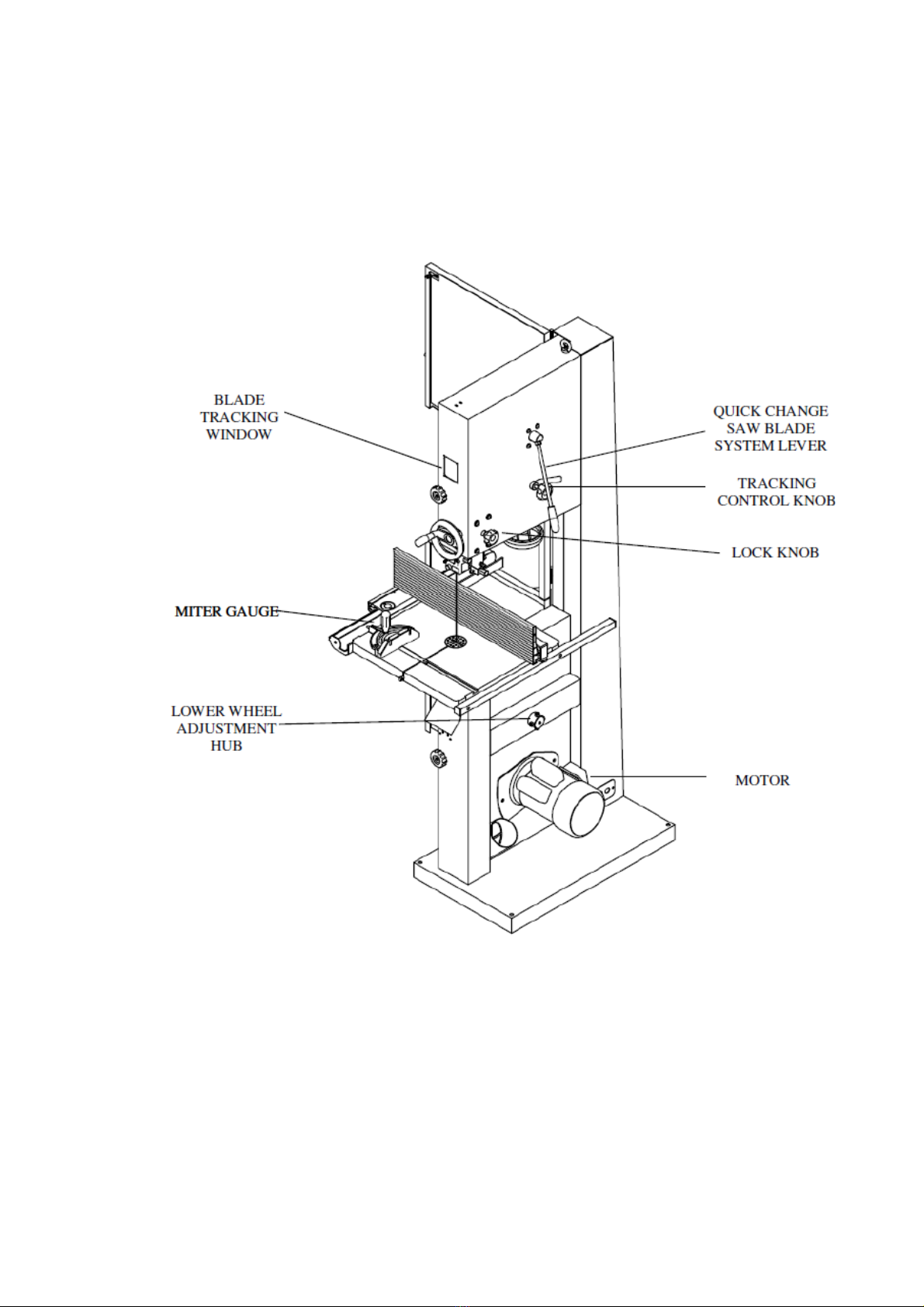 BLADE TRACKING WINDOW

QUICK CHANGE SAW BLADE SYSTEM LEVER

TRACKING CONTROL KNOB

LOCK KNOB

MITER GAUGE

LOWER WHEEL ADJUSTMENT HUB

MOTOR