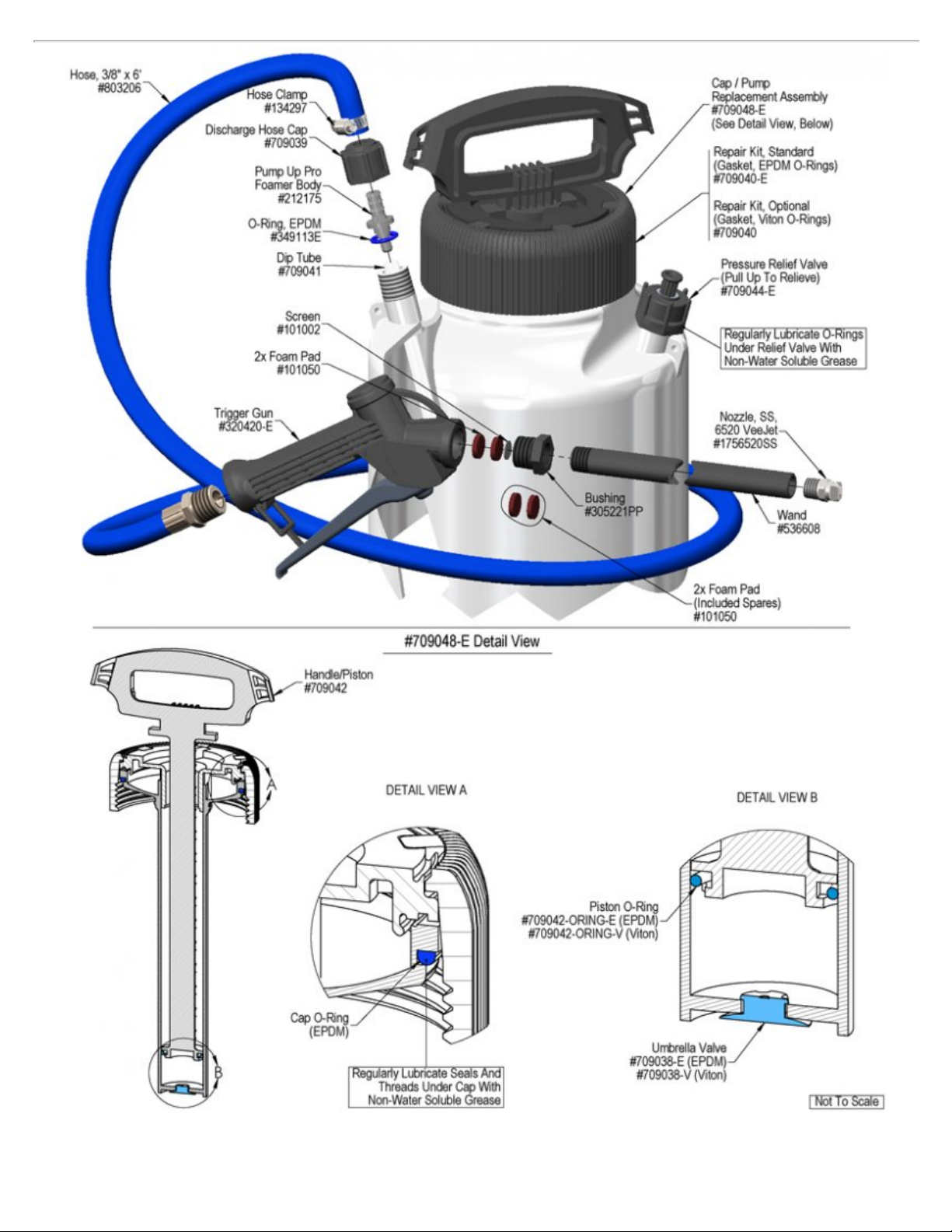 Hose, 3/8" x 6'
#803206

Hose Clamp
#134297

Discharge Hose Cap
#709039

Pump Up Pro
Foamer Body
#212175

O-Ring, EPDM
#349113E

Dip Tube
#709041

Screen
#101002

2x Foam Pad
#101050

Trigger Gun
#320420-E

Cap / Pump
Replacement Assembly
#709048-E
(See Detail View, Below)

Repair Kit, Standard
(Gasket, EPDM O-Rings)
#709040-E

Repair Kit, Optional
(Gasket, Viton O-Rings)
#709040

Pressure Relief Valve
(Pull Up To Relieve)
#709044-E

Regularly Lubricate O-Rings
Under Relief Valve With
Non-Water Soluble Grease

Nozzle, SS,
6520 VeeJet
#1756520SS

Bushing
#305221PP

Wand
#536608

2x Foam Pad
(Included Spares)
#101050

#709048-E Detail View

Handle/Piston
#709042

A

B

DETAIL VIEW A

Cap O-Ring
(EPDM)

Regularly Lubricate Seals And
Threads Under Cap With
Non-Water Soluble Grease

DETAIL VIEW B

Piston O-Ring
#709042-ORING-E (EPDM)
#709042-ORING-V (Viton)

Umbrella Valve
#709038-E (EPDM)
#709038-V (Viton)

Not To Scale