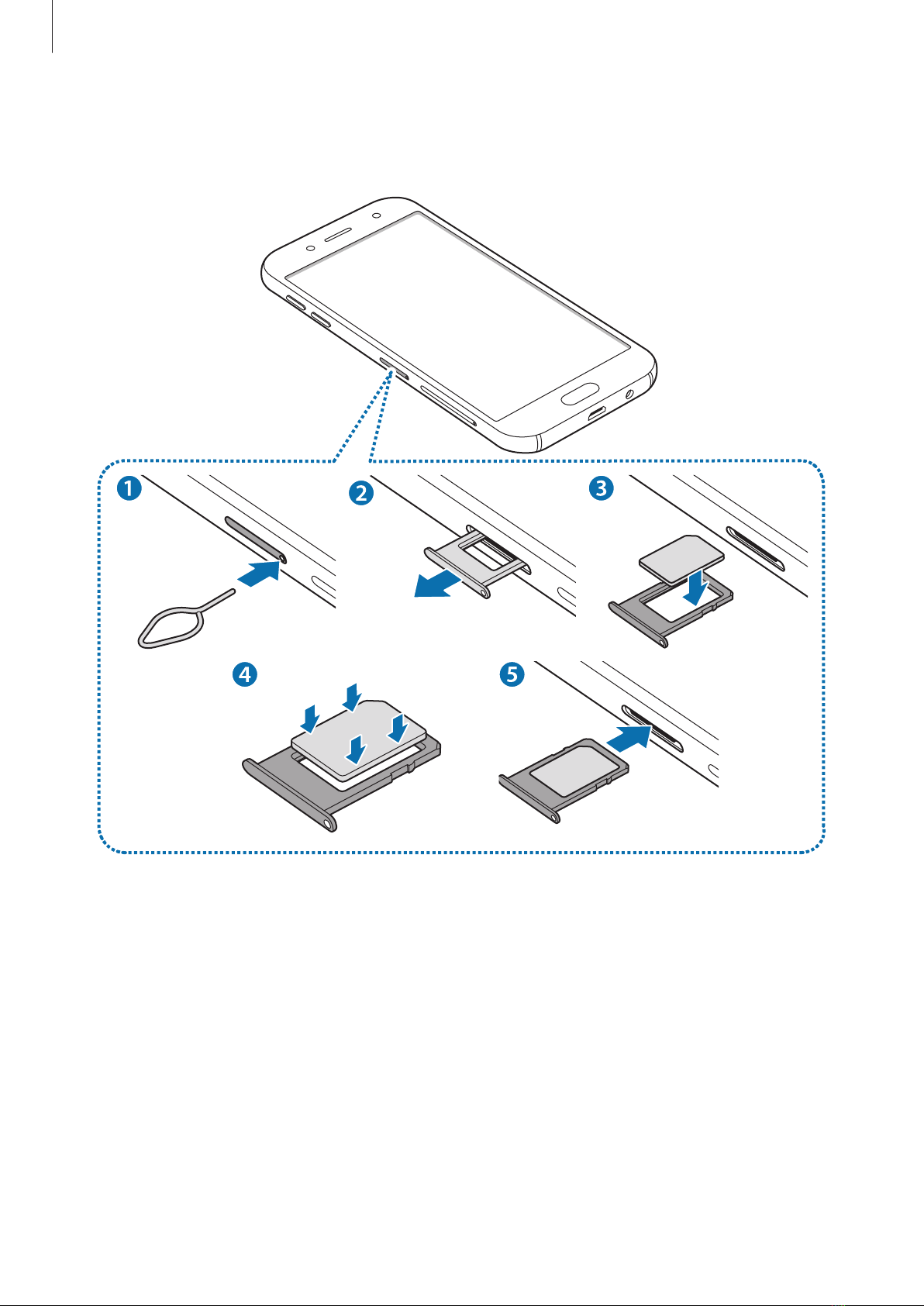 1

2

3

4

5