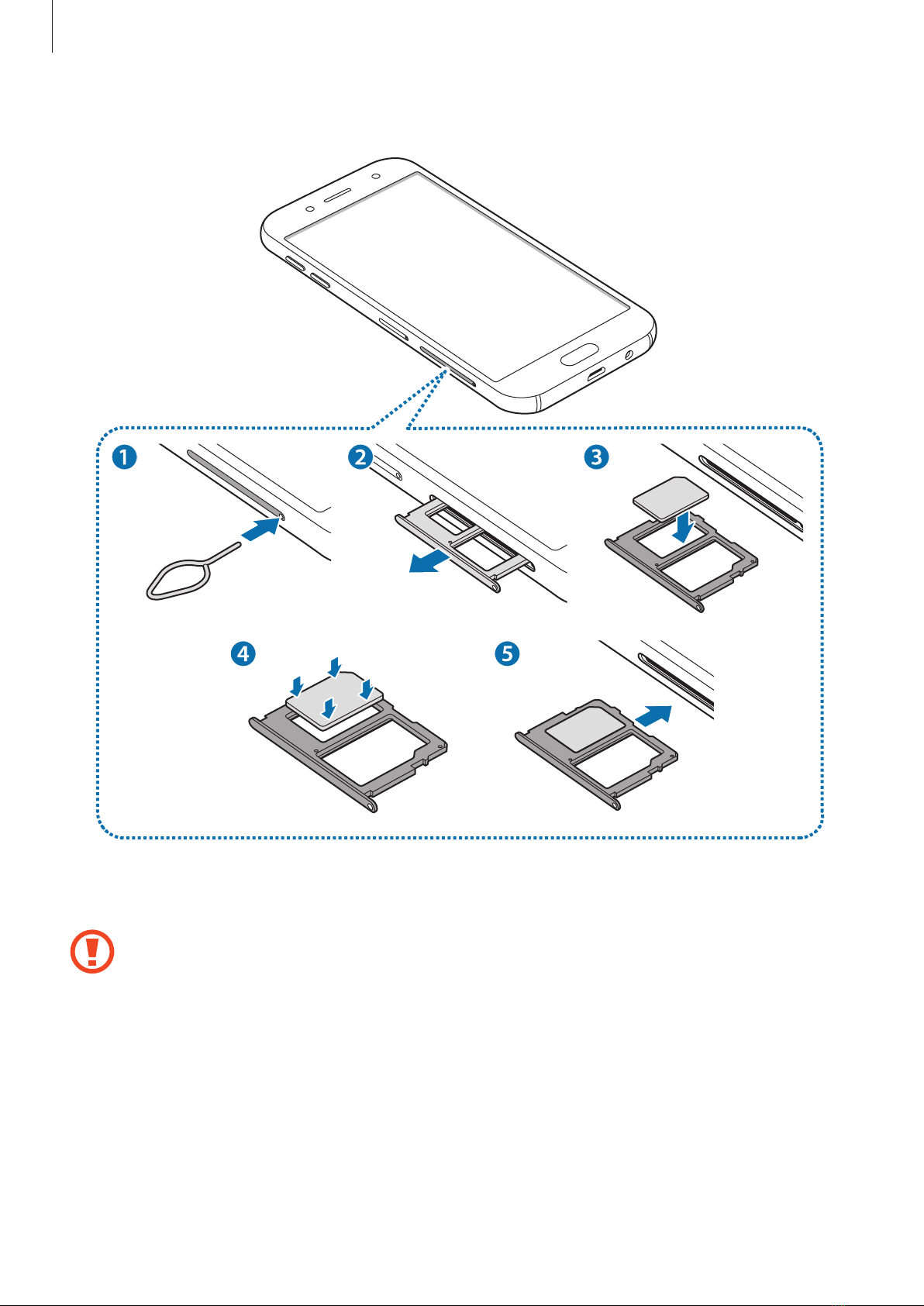 1
2
3
4
5