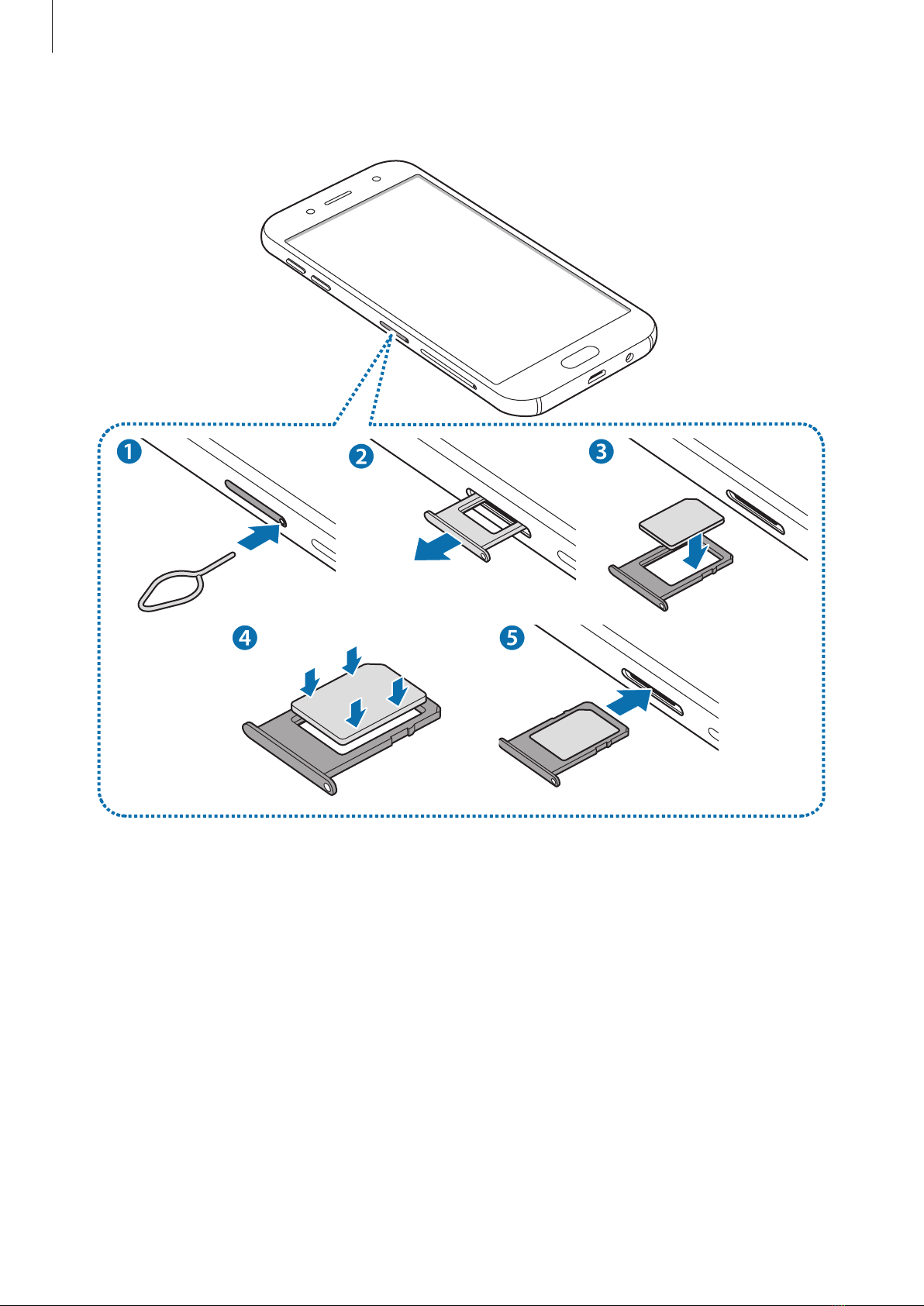 1
2
3
4
5