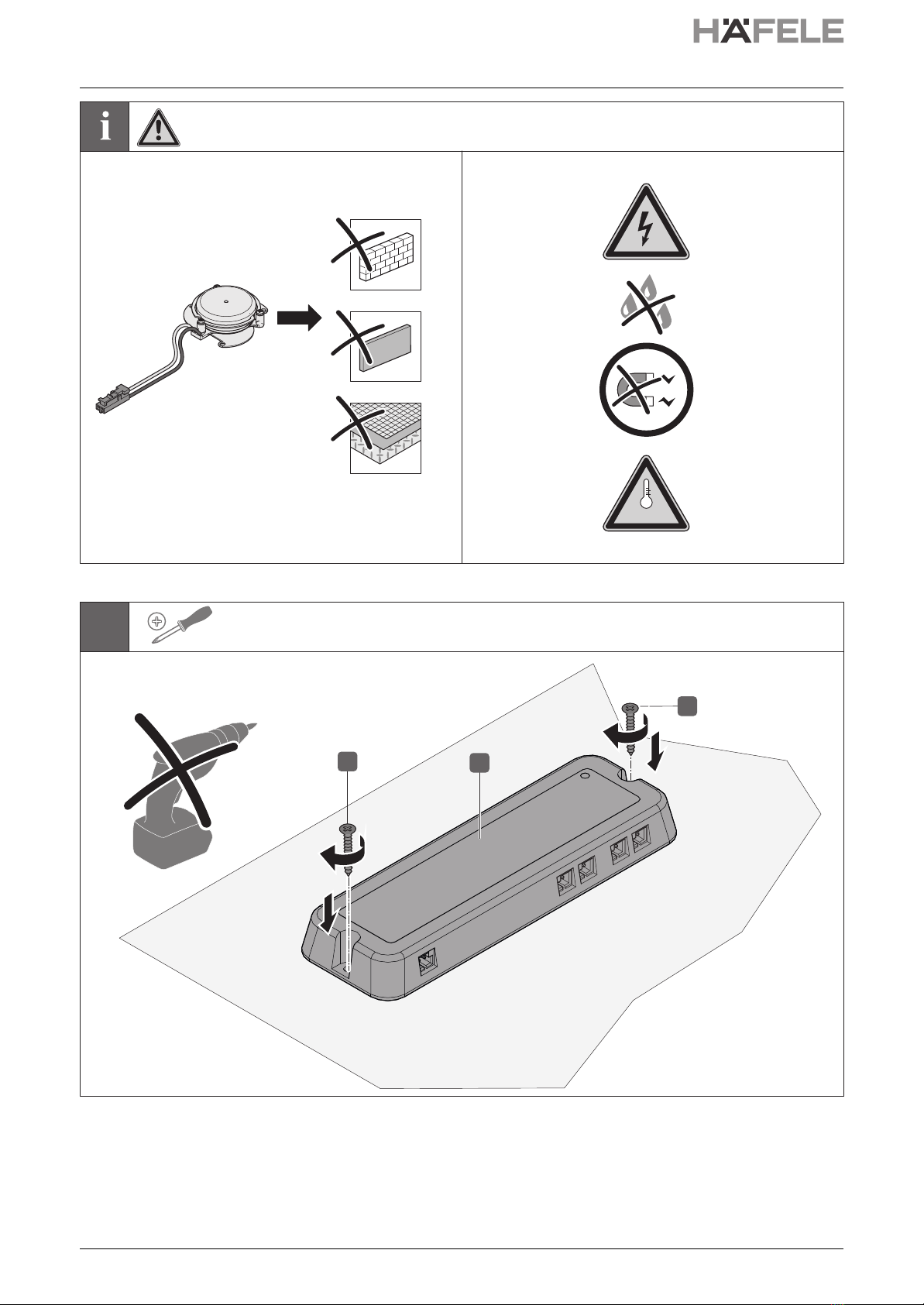 HÄFELE

i