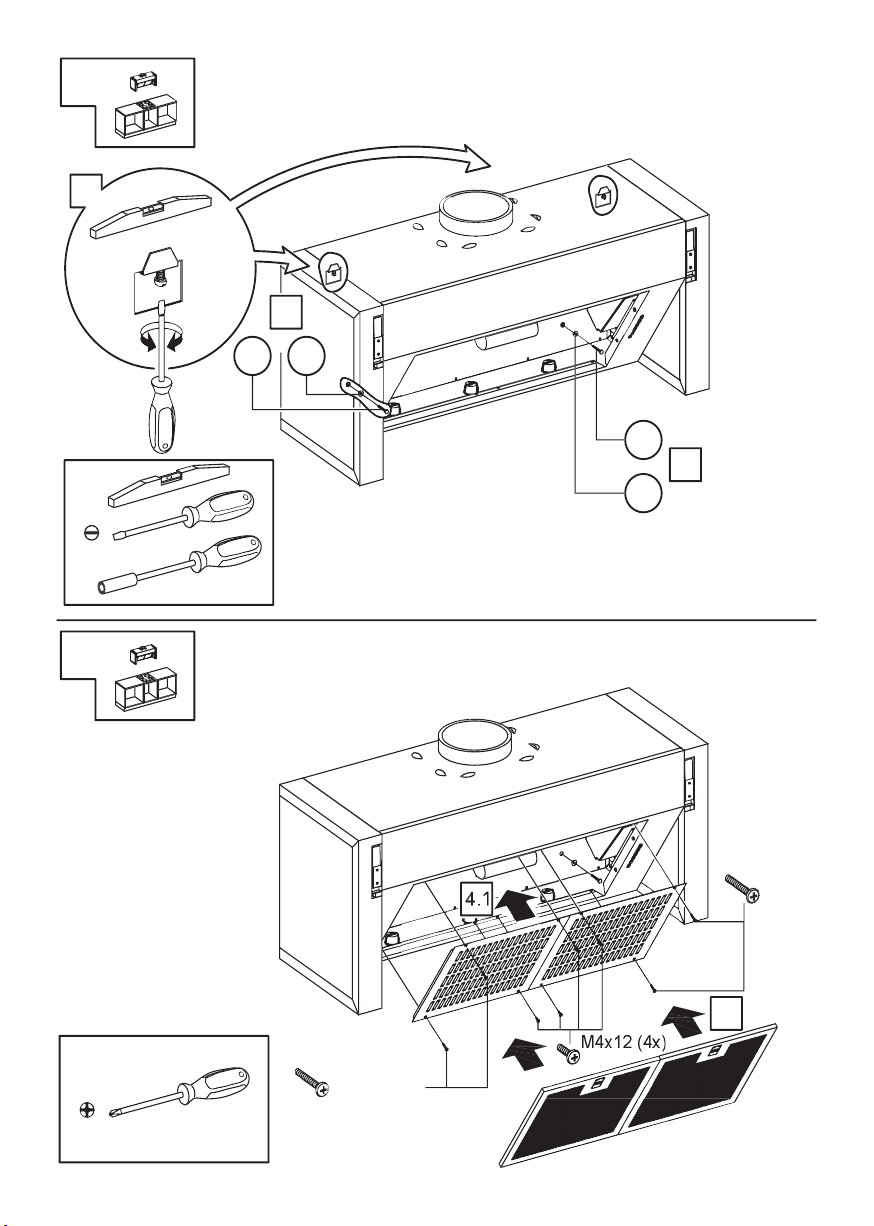 4.1

M4x12 (4x)