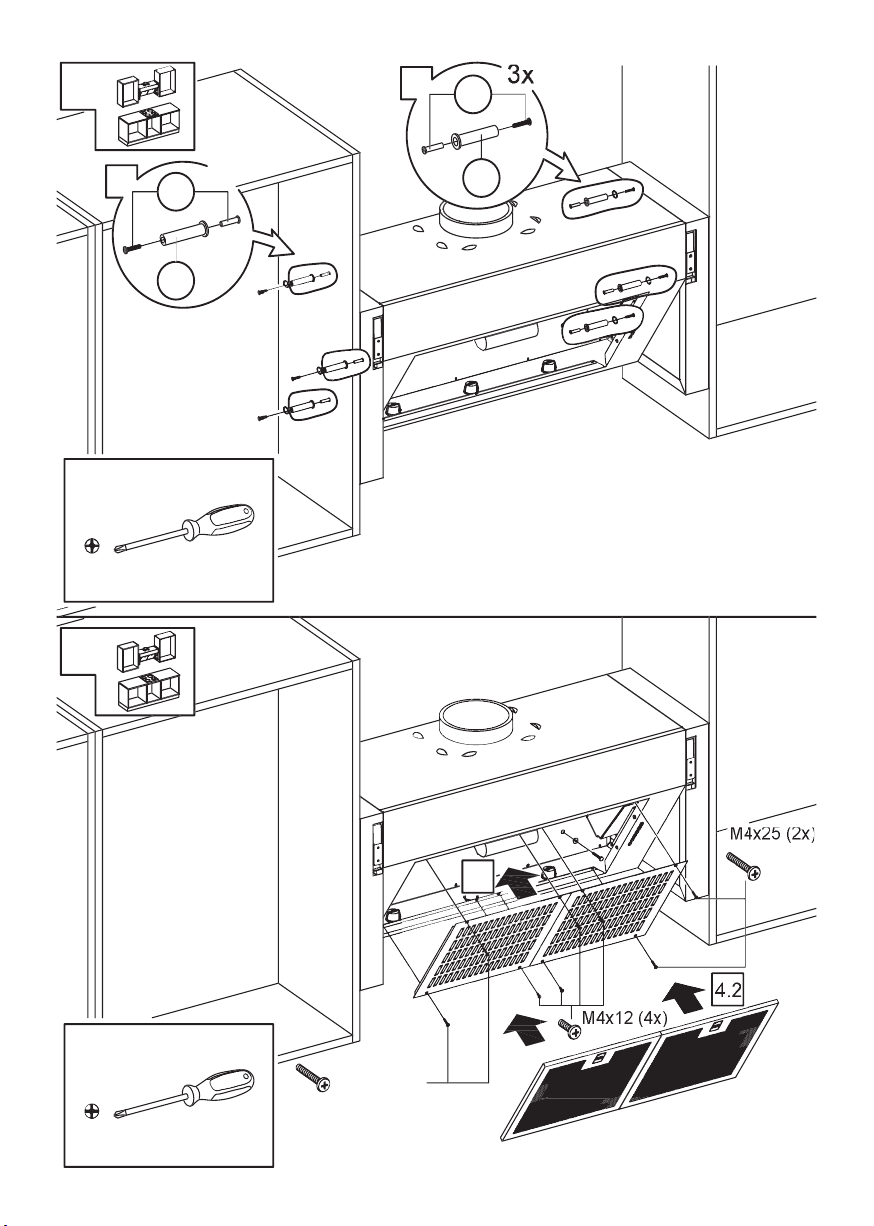 3x

M4x25 (2x)

4.2

M4x12 (4x)