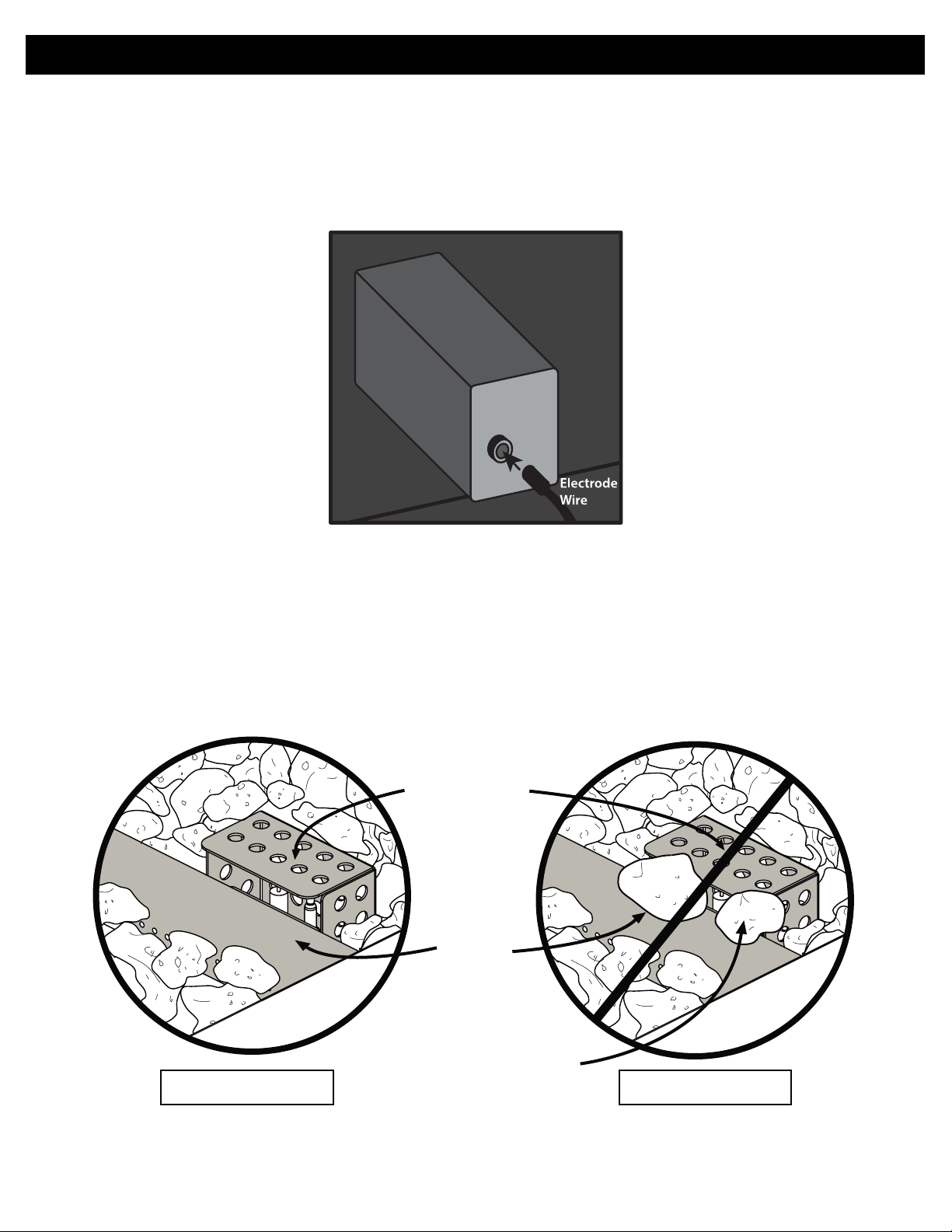 Electrode Wire