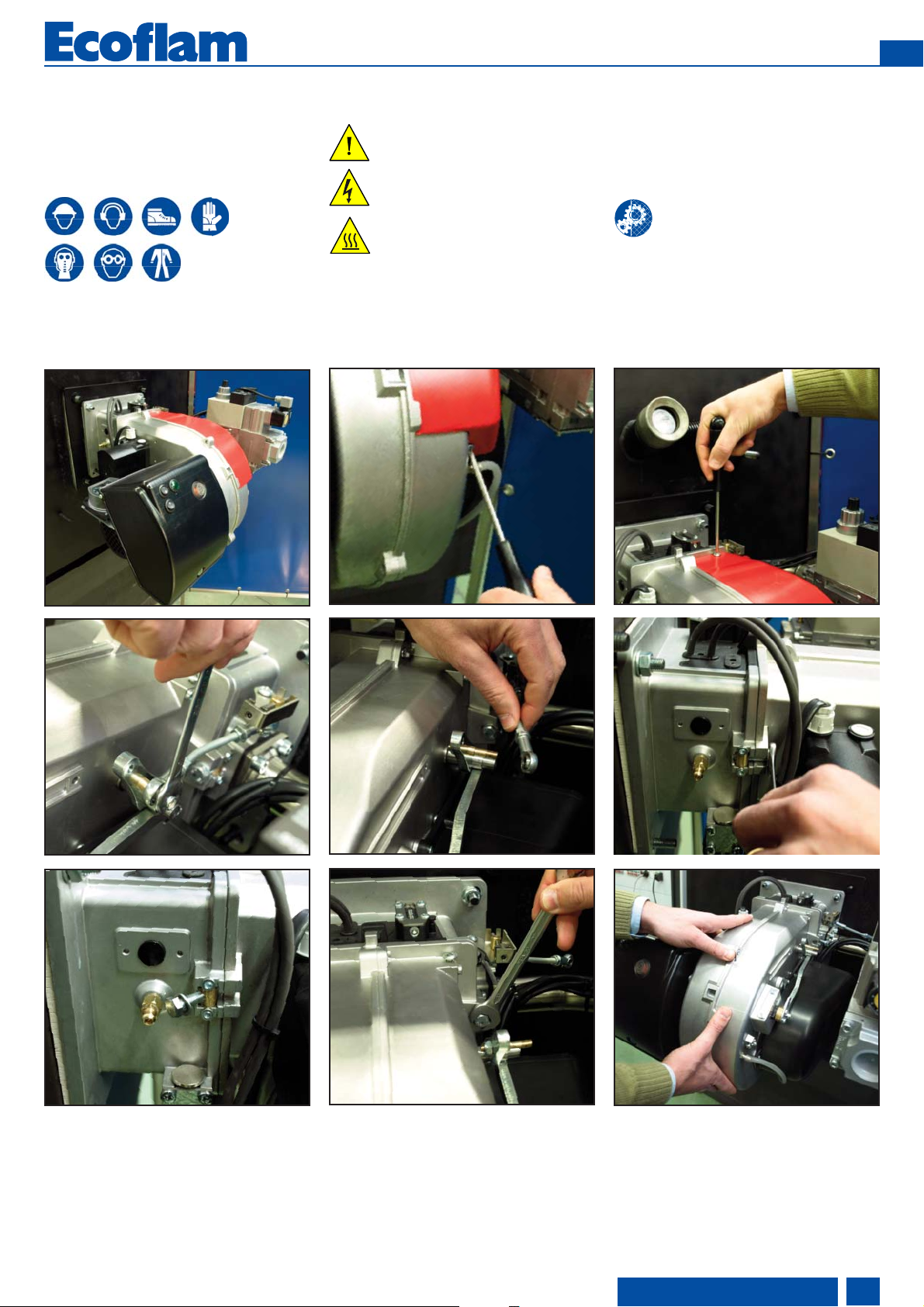 Ecoflam