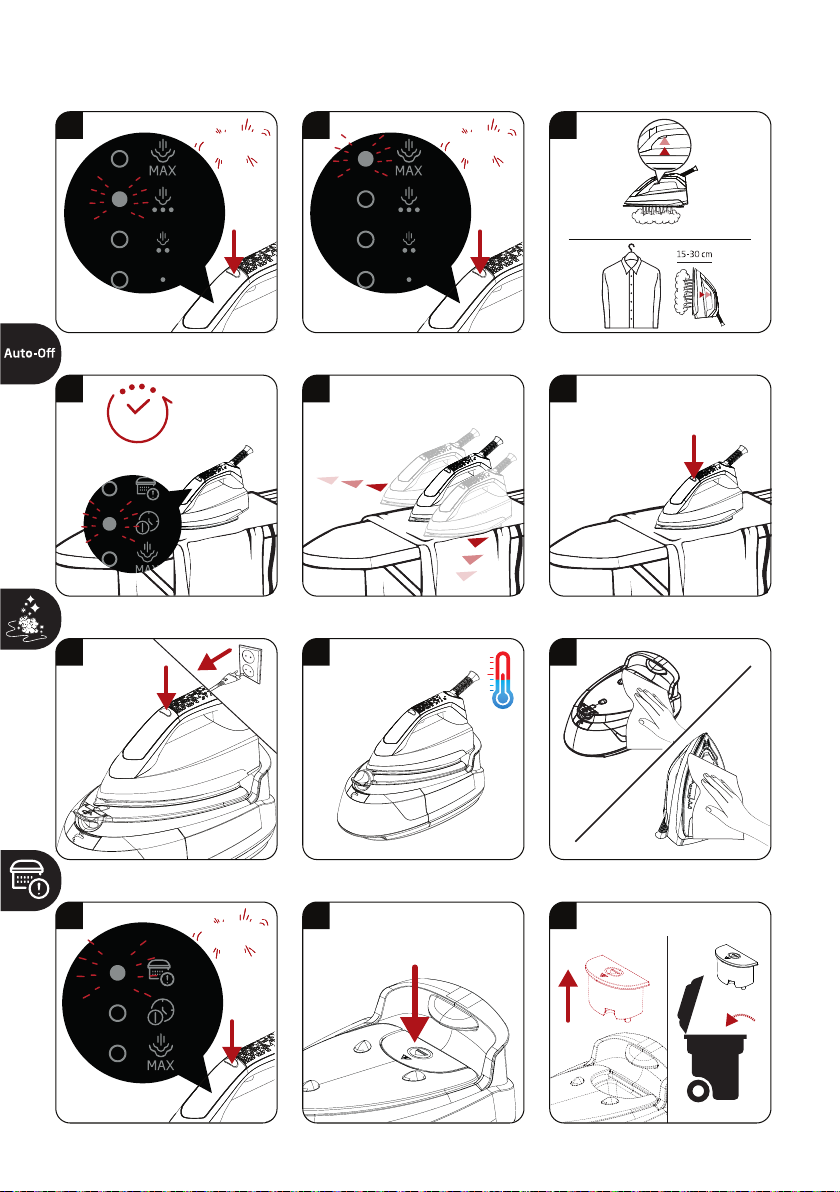 MAX

MAX

15-30 cm

Auto-Off

MAX

MAX