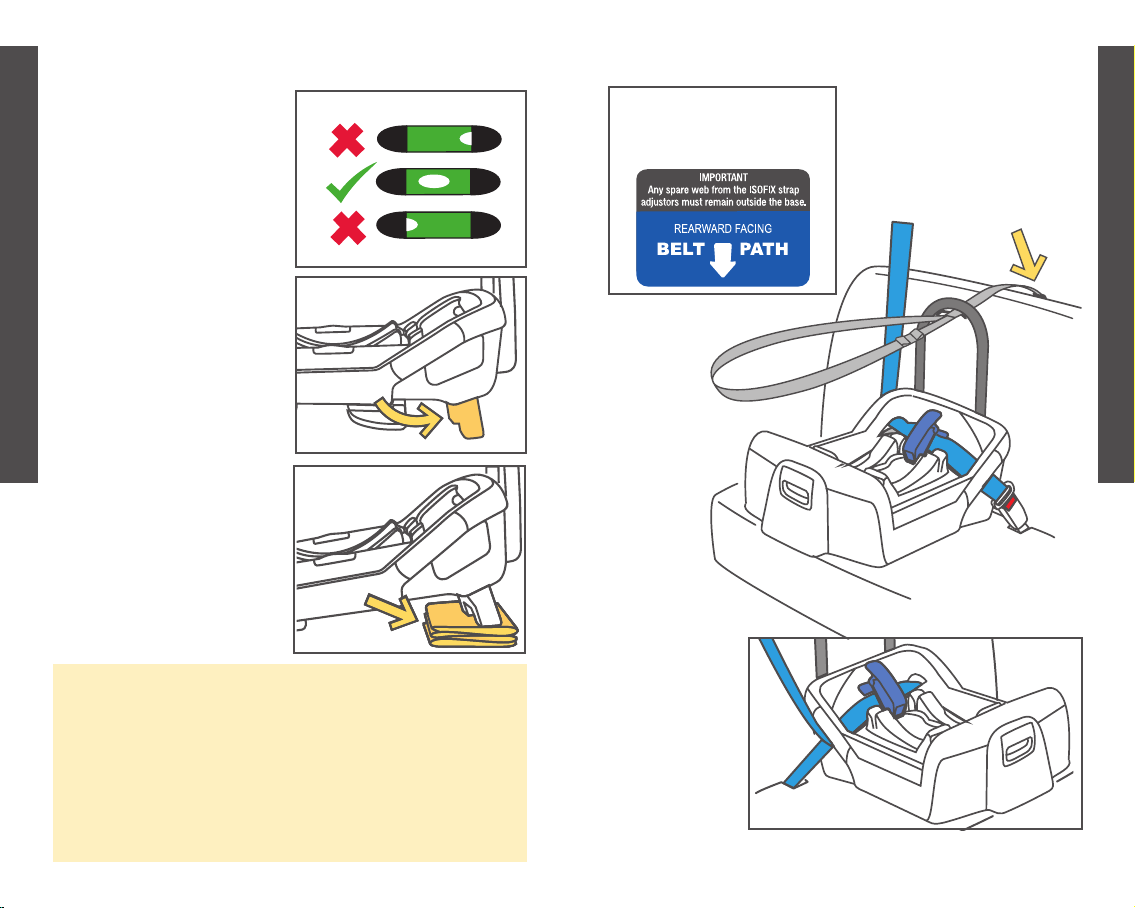 IMPORTANT
Any spare web from the ISOFIX strap adjustors must remain outside the base.

REARWARD FACING
BELT PATH