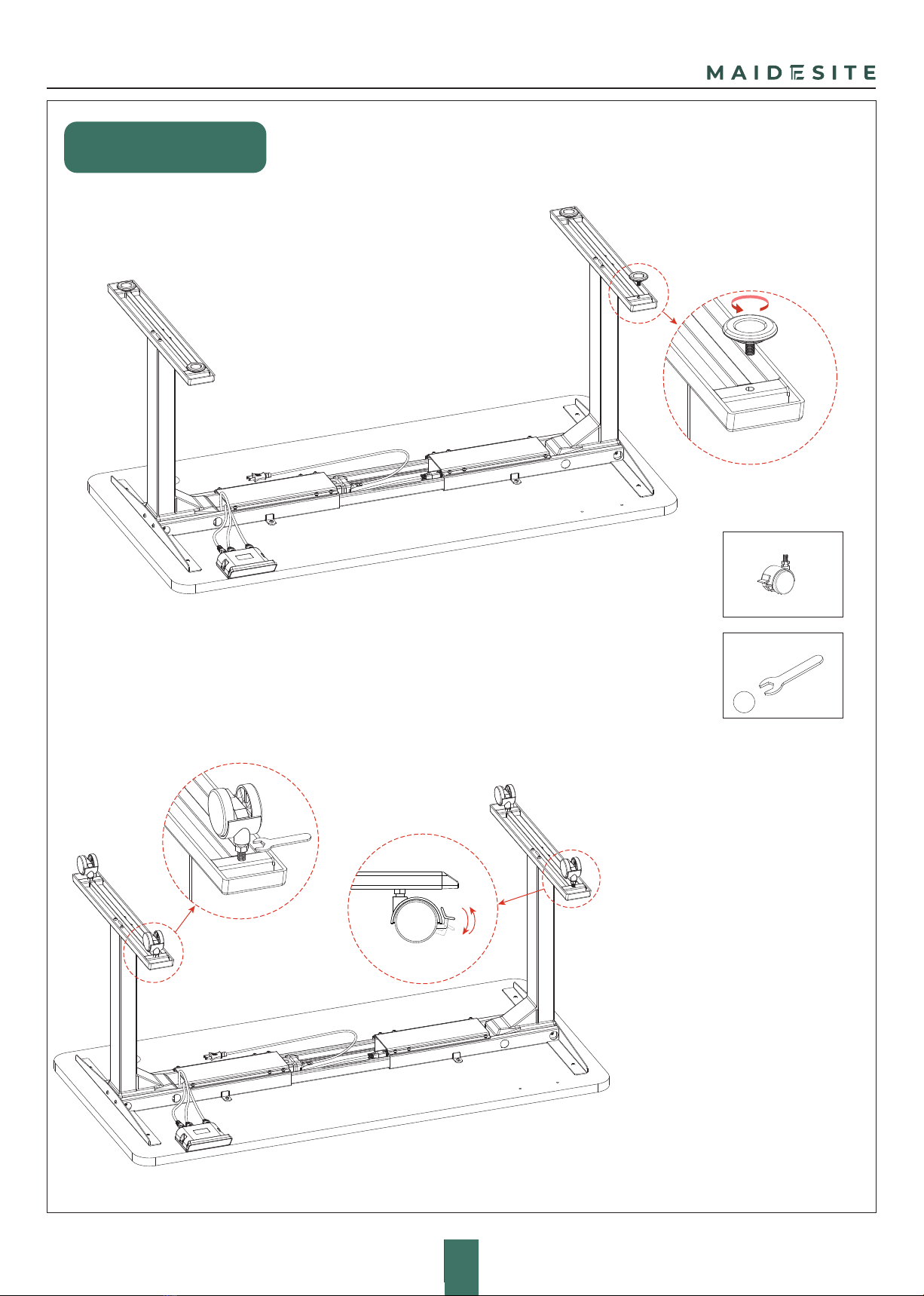 MAIDESITE