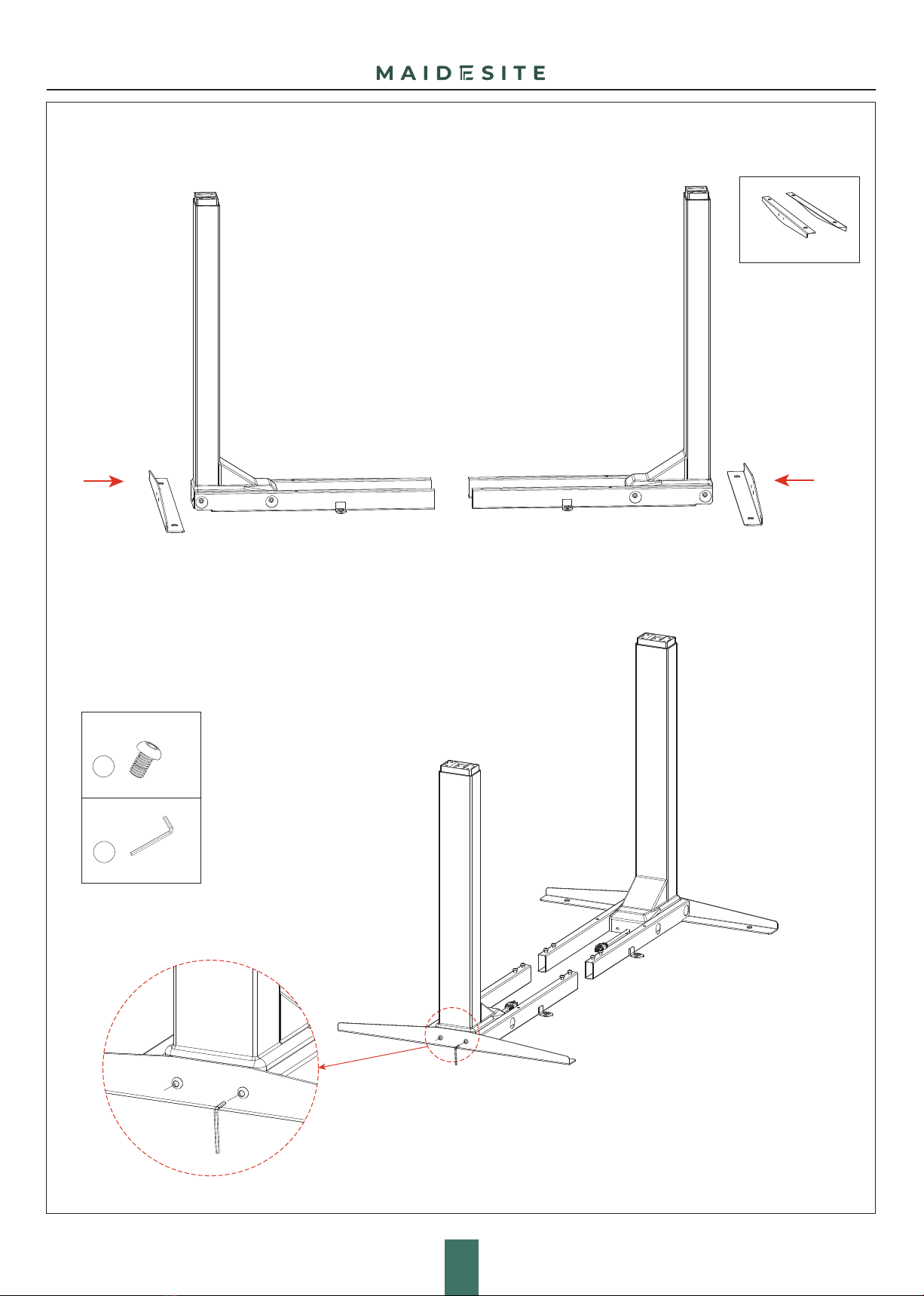 MAIDESITE