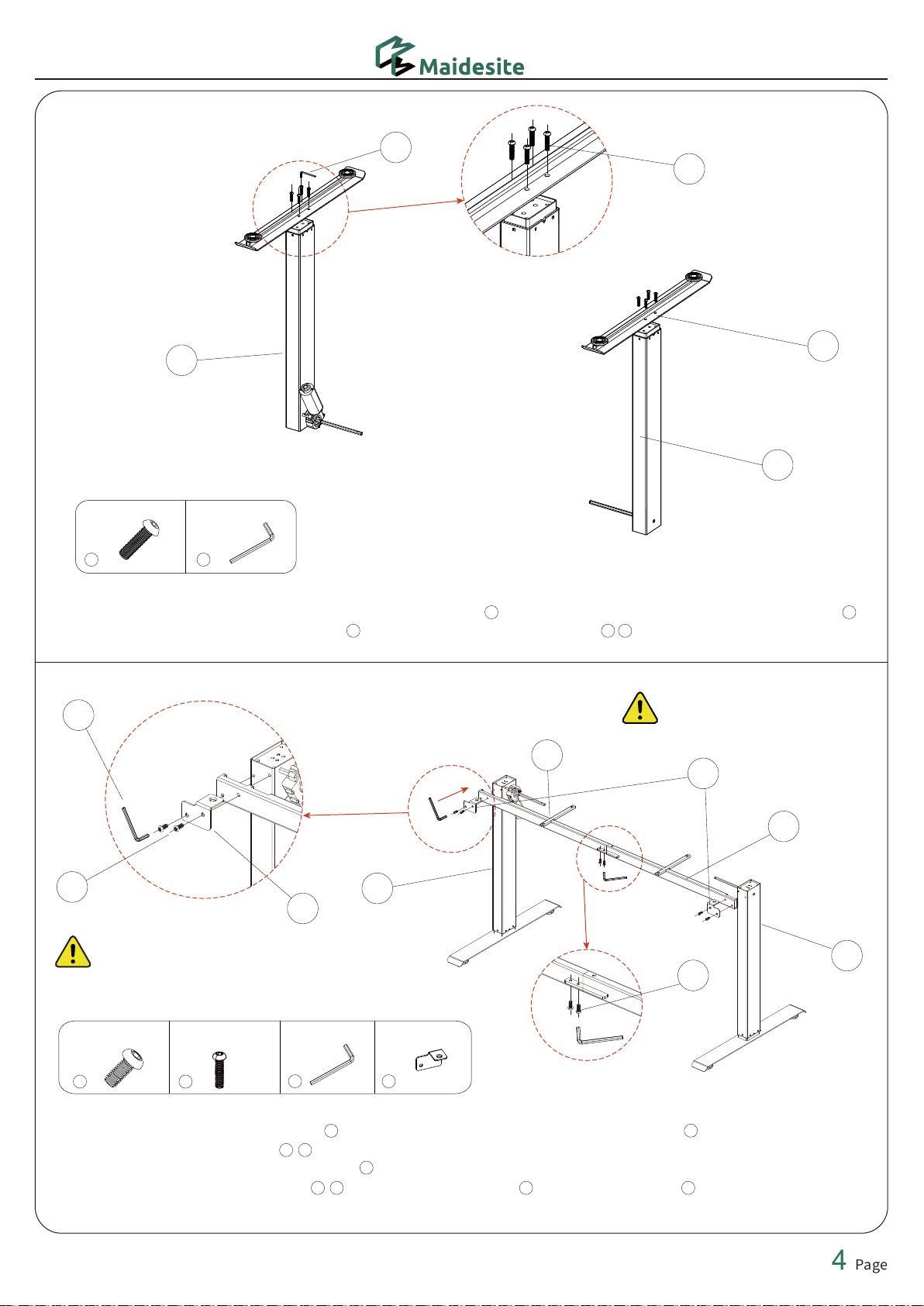 Maidesite

4 Page