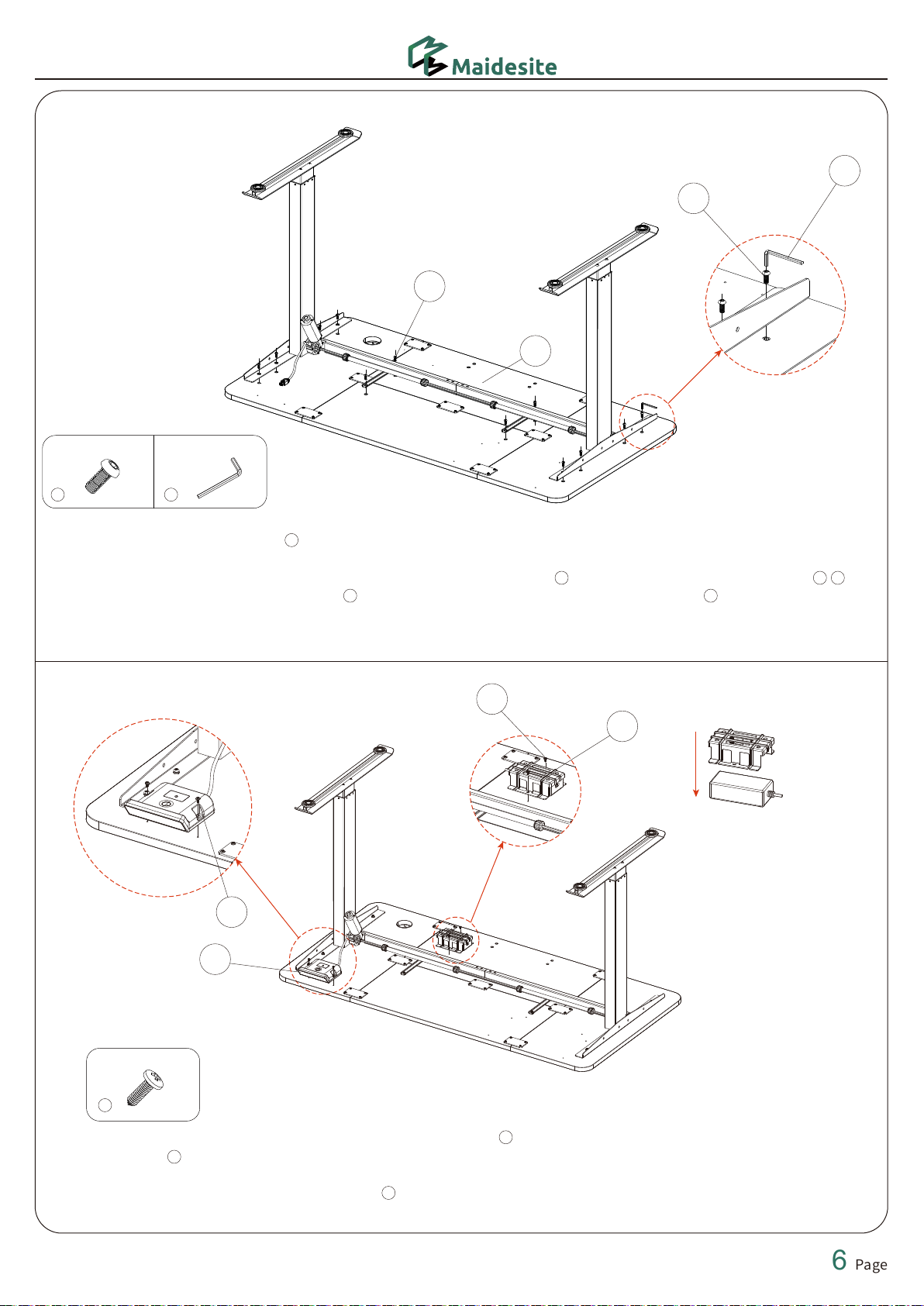 Maidesite

6 Page