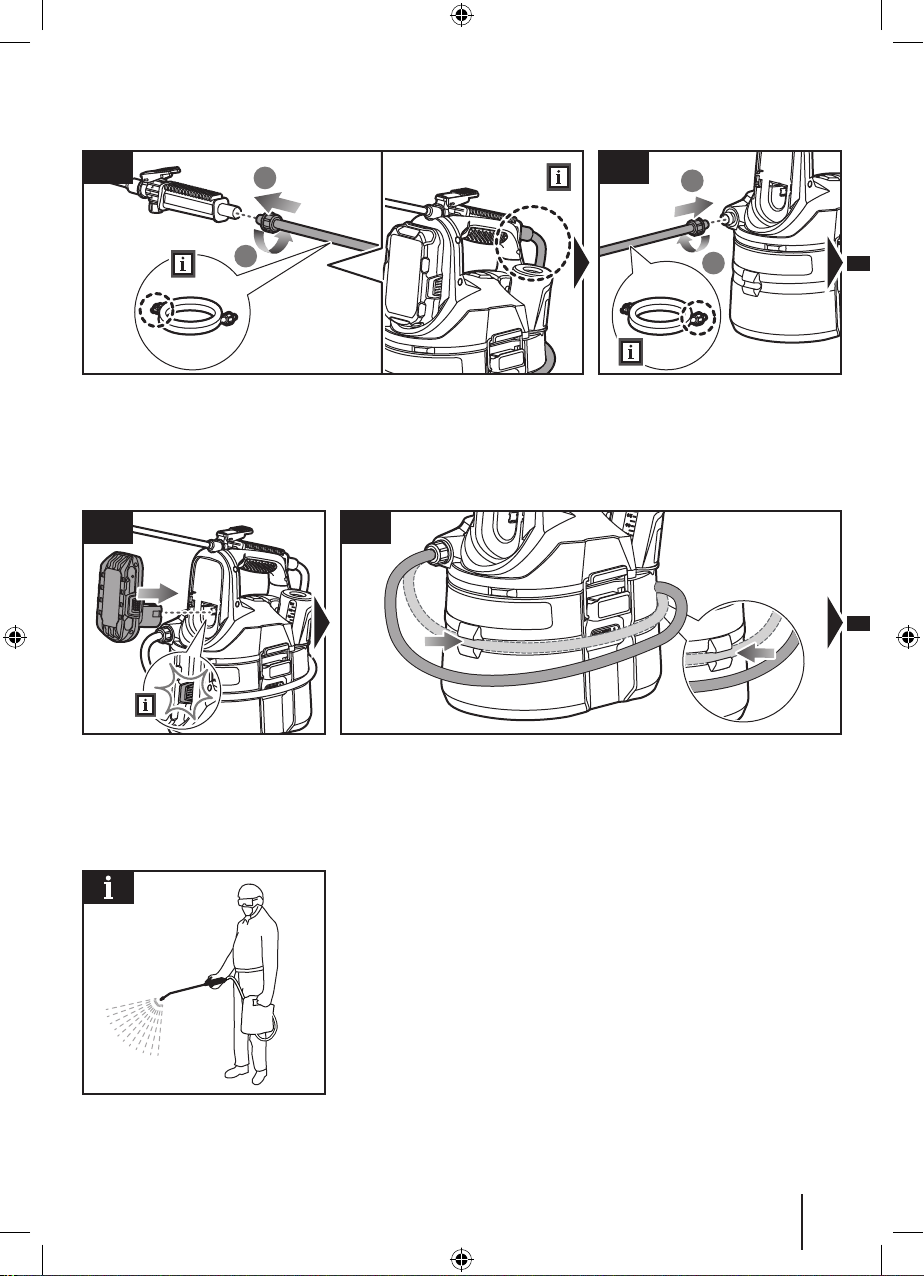 i

i

i

i

i