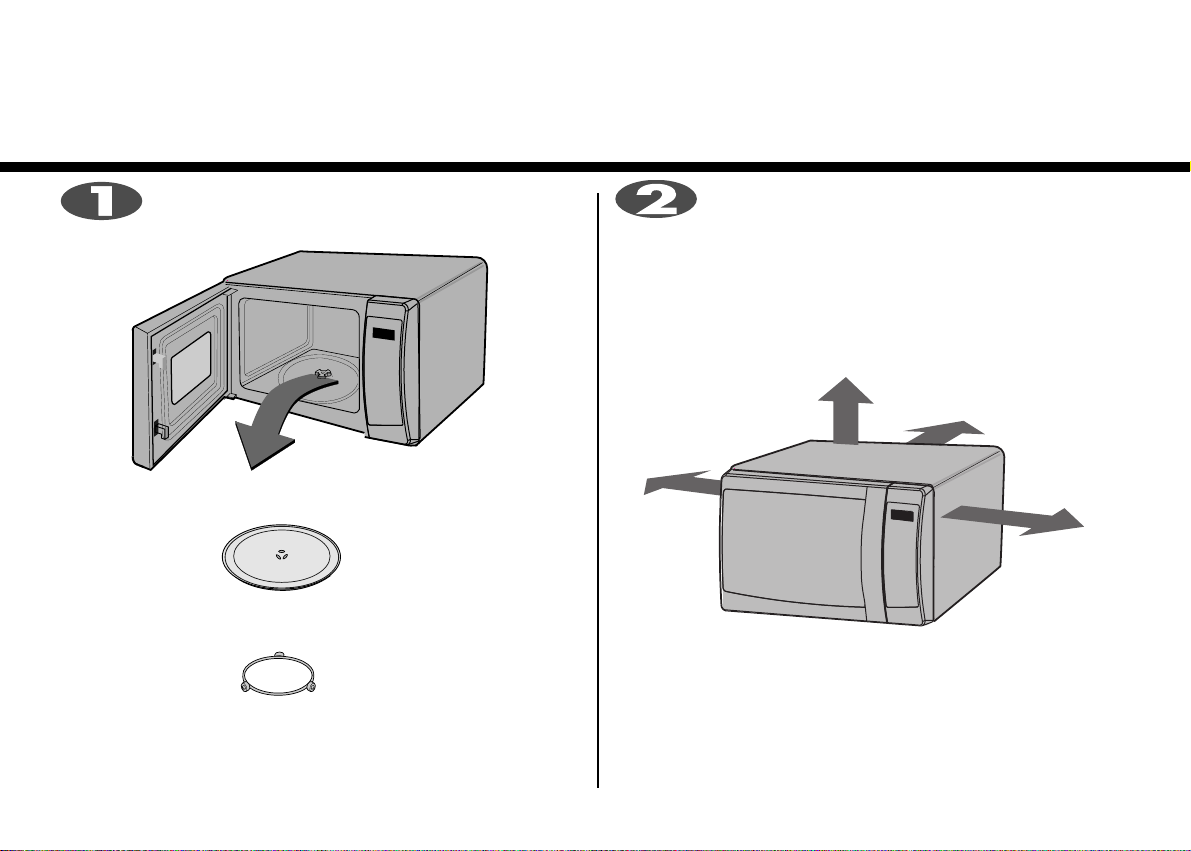 1

2