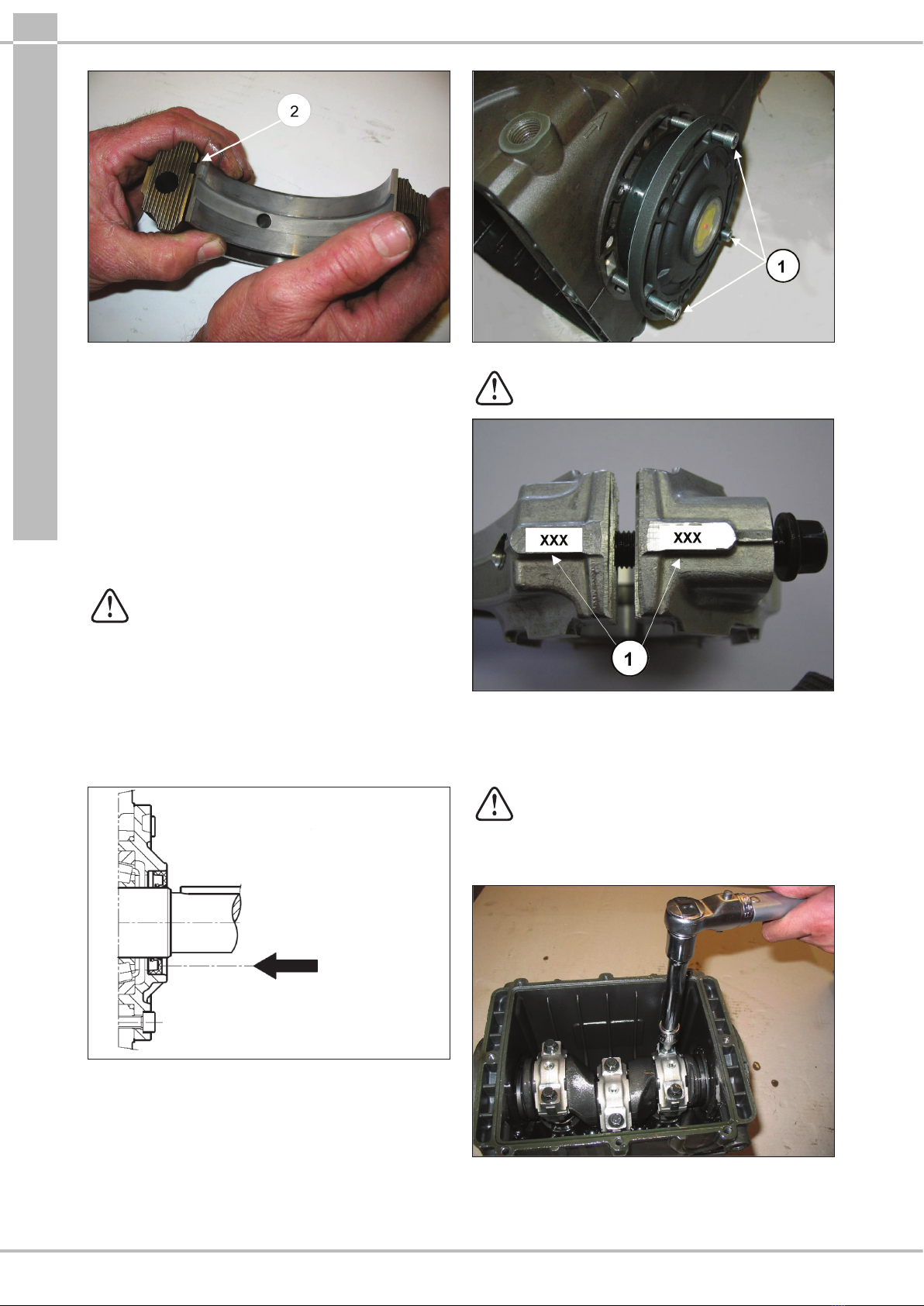 2

1

XXX

XXX

1