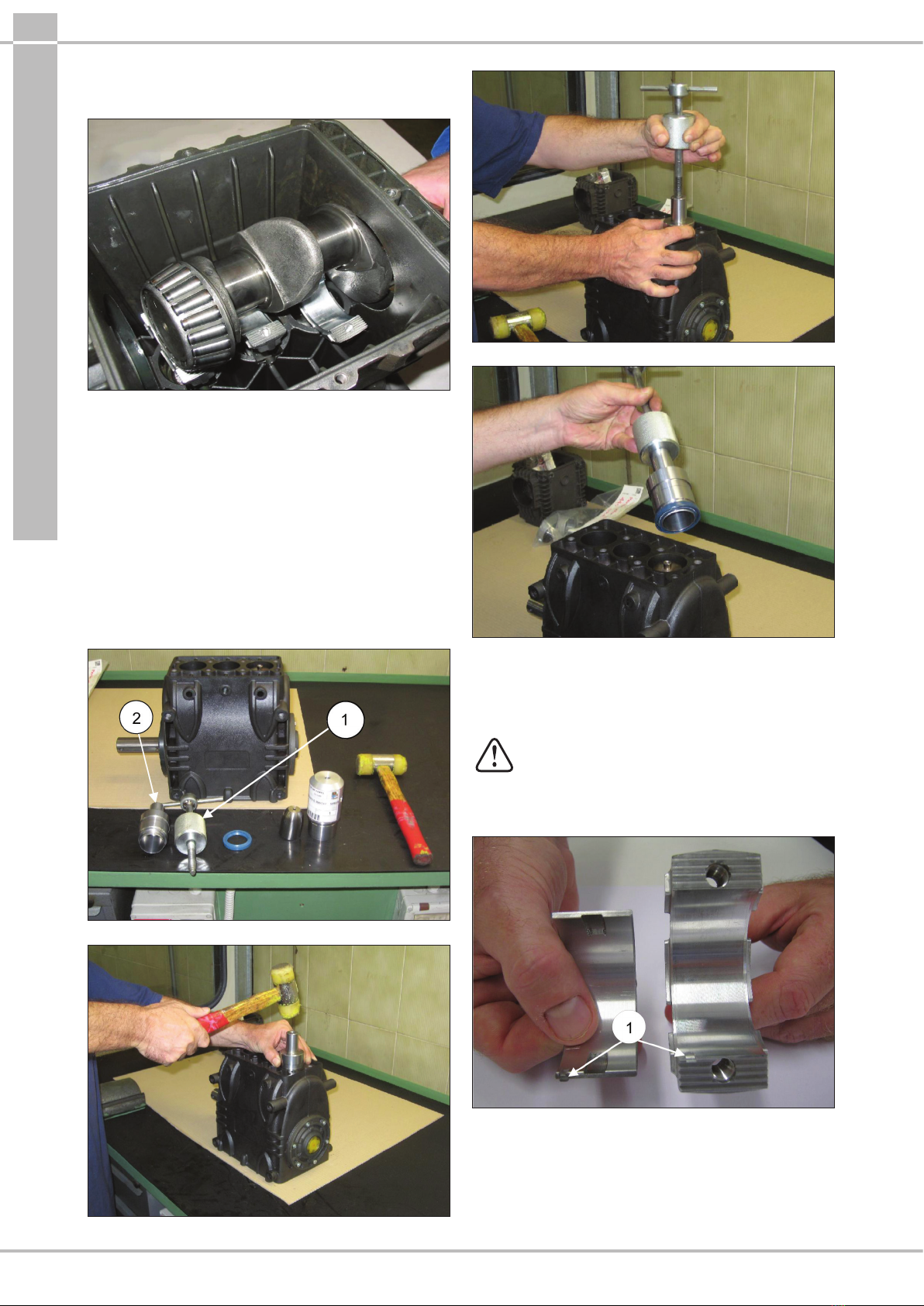 2

1

1