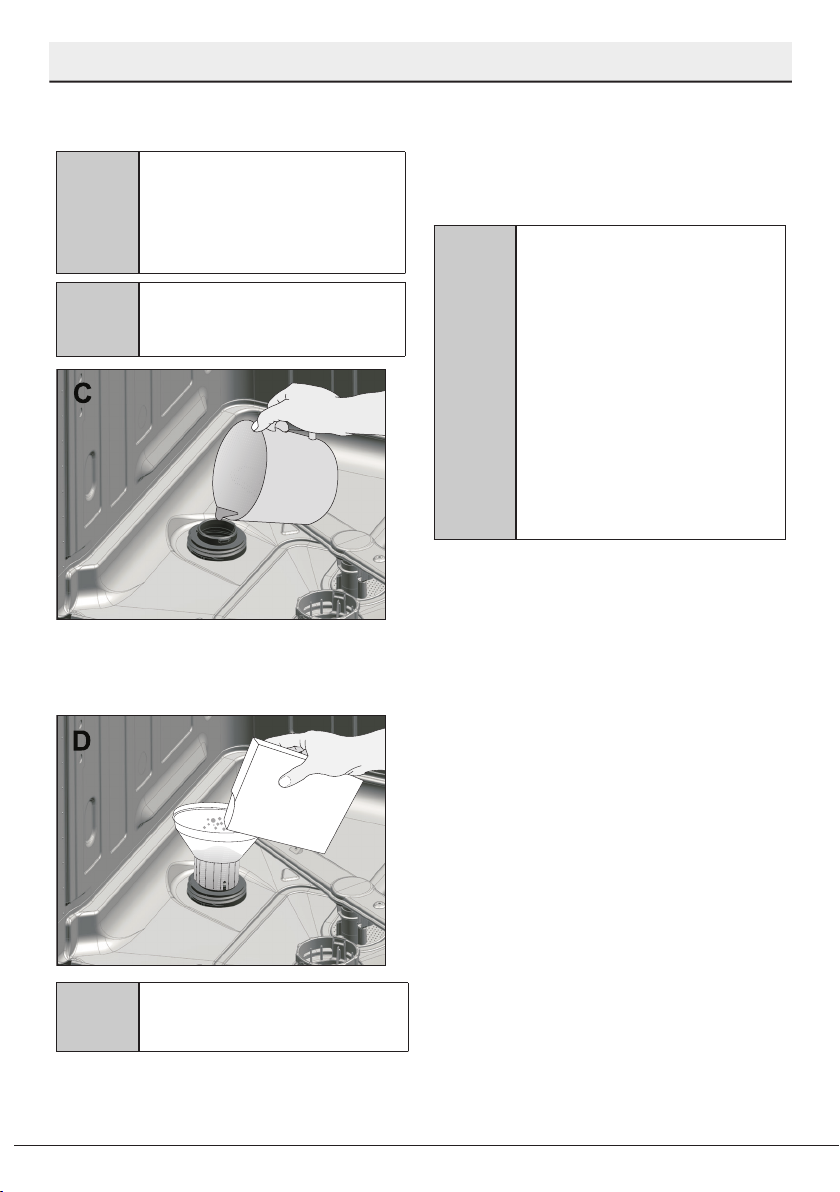 C

D